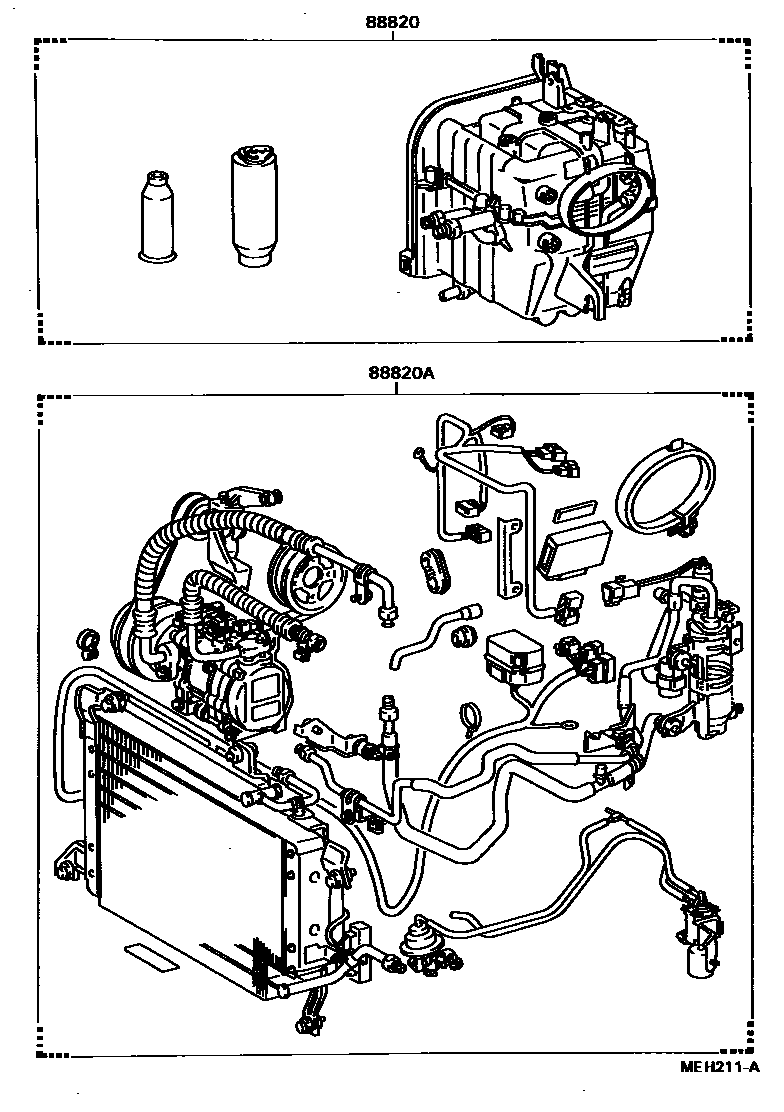 88820

88820A

MEH211-A