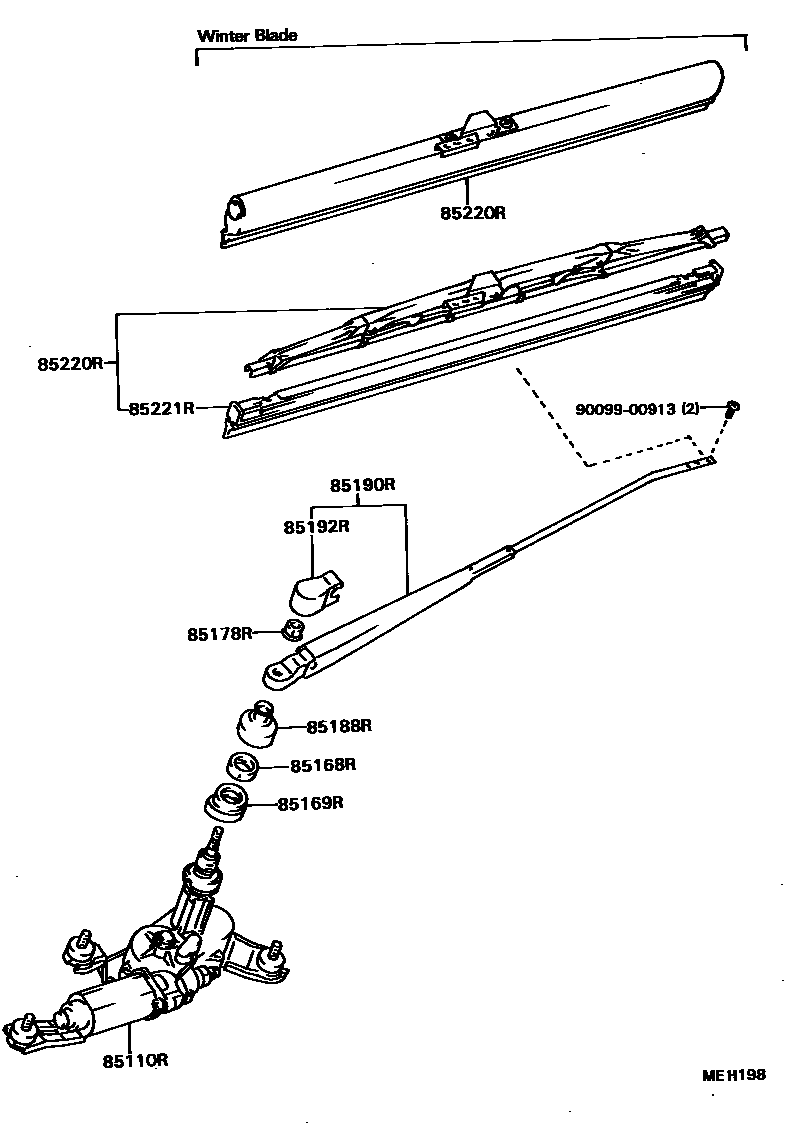 Winter Blade

85220R

85220R

85221R

90099-00913 (2)

85190R

85192R

85178R

85188R

85168R

85169R

85110R

ME H198