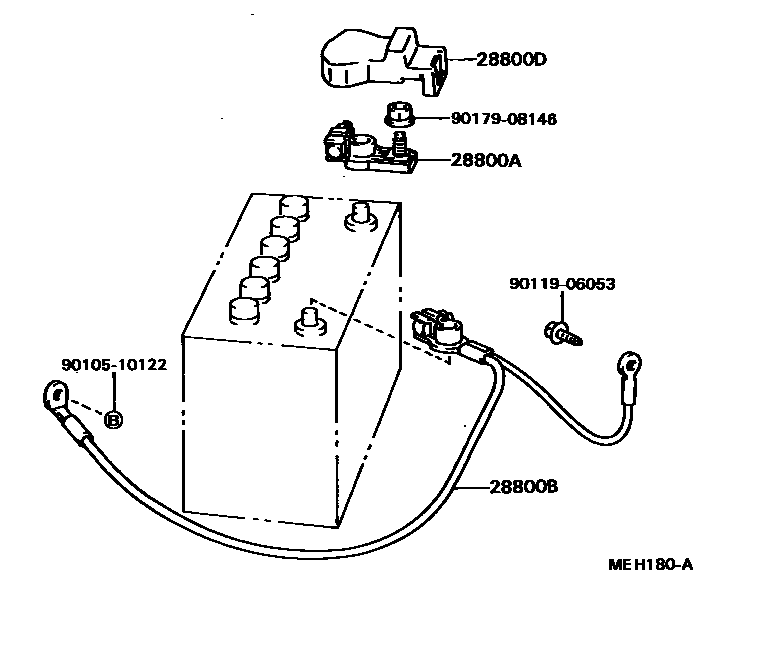 28800D
90179-08146
28800A
90119-06053
90105-10122
B
28800B
MEH180-A