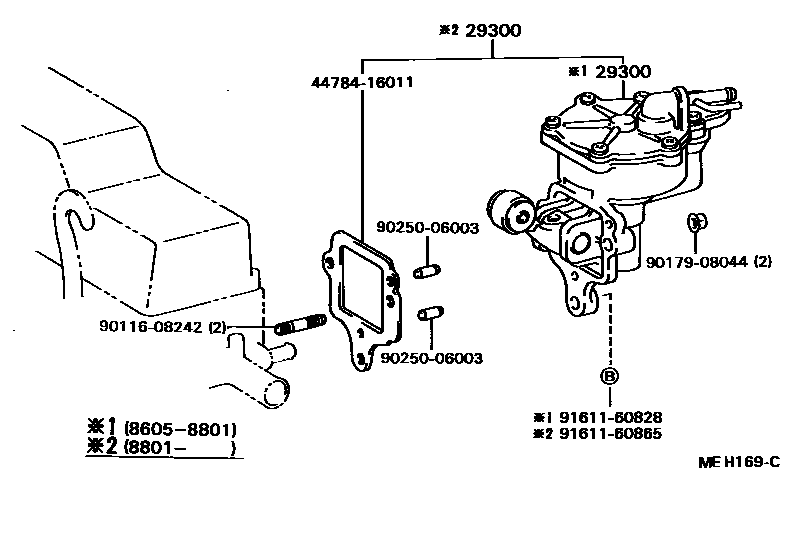 ※2 29300
44784-16011
※1 29300
90250-06003
90179-08044 (2)
90116-08242 (2)
90250-06003
B
※1 91611-60828
※2 91611-60865
※1 (8605-8801)
※2 (8801- )
ME H169-C