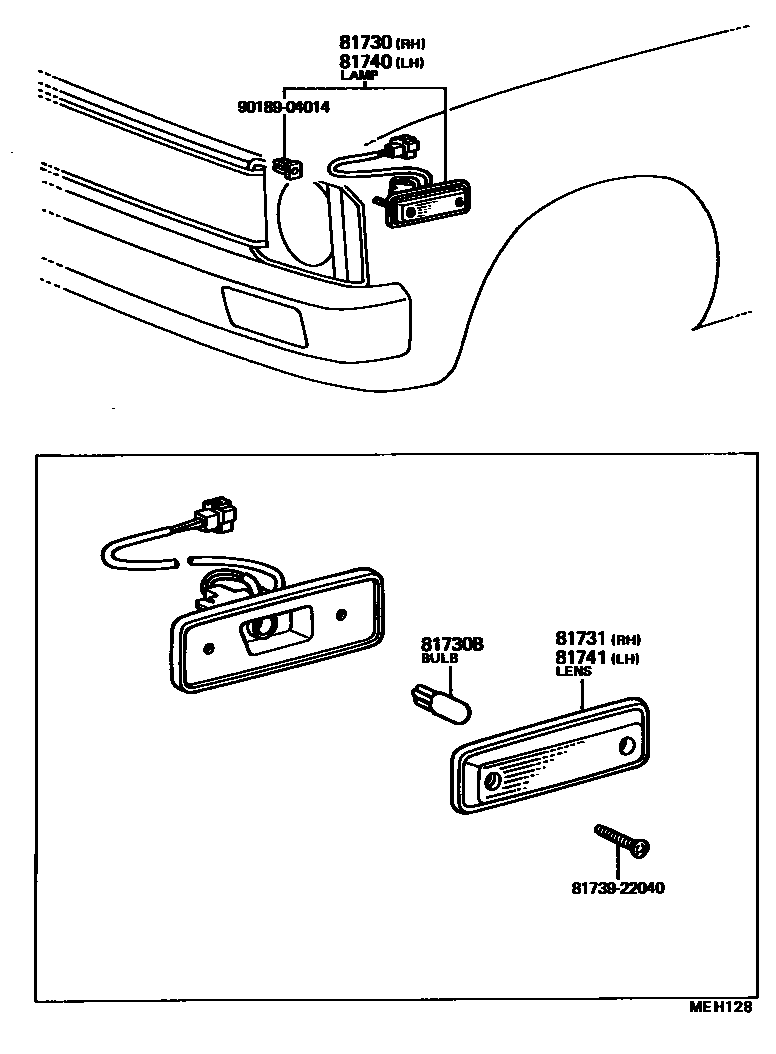 81730 (RH)
81740 (LH)
LAMP

90189-04014

81730B
BULB

81731 (RH)
81741 (LH)
LENS

81739-22040

MEH128