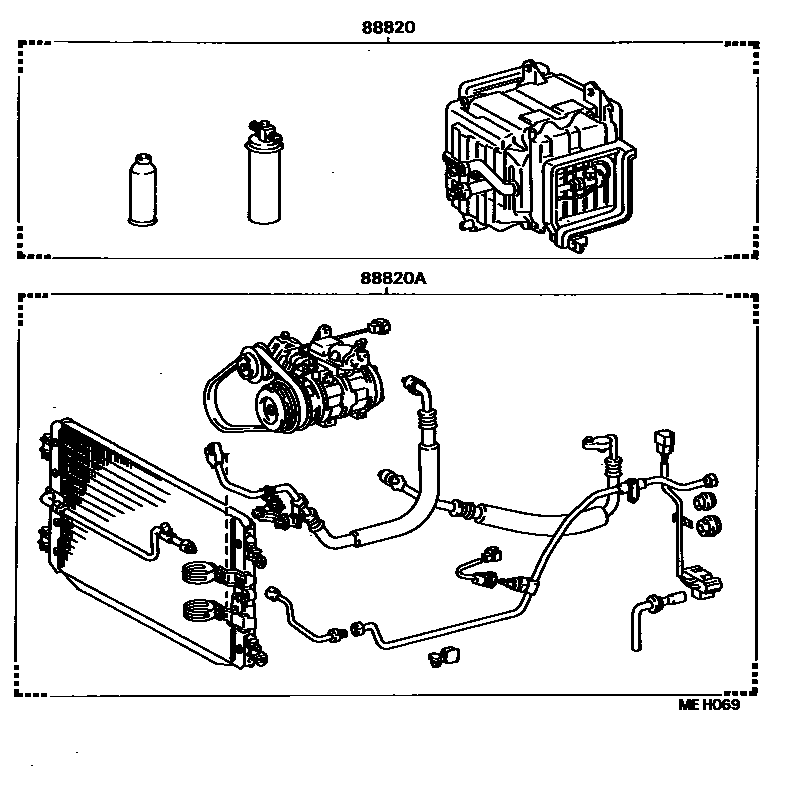 88820

88820A

ME H069