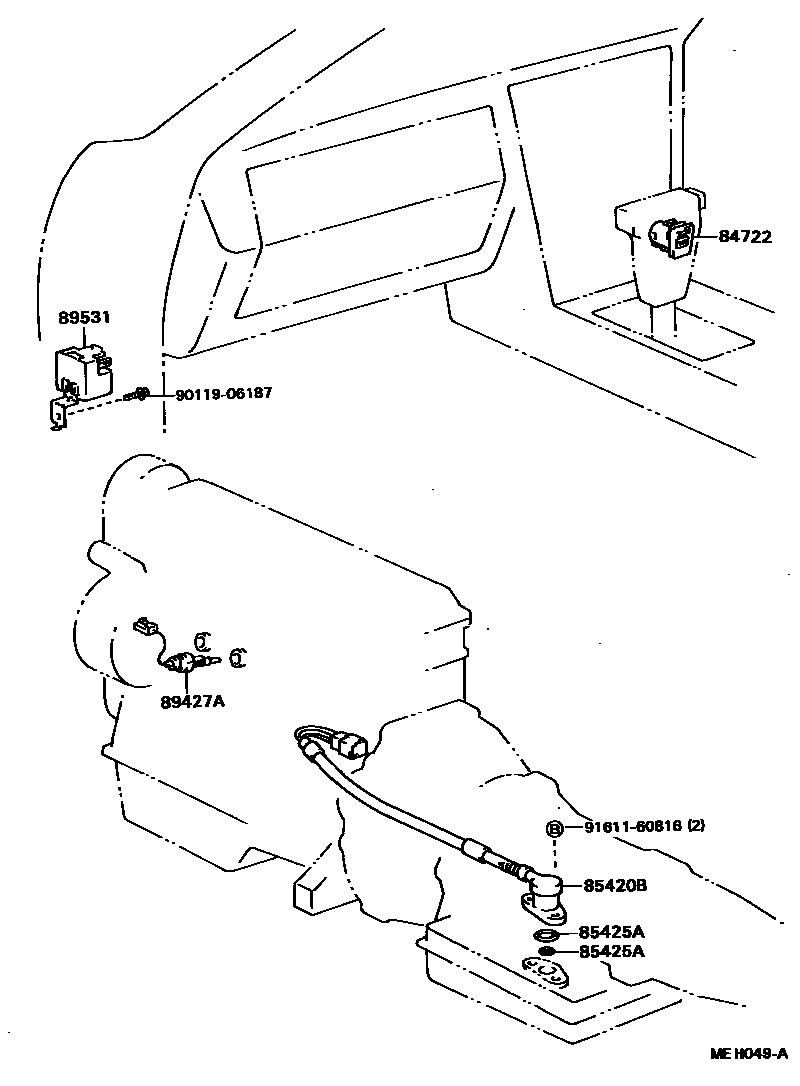 84722

89531

90119-06187

89427A

B 91611-60816 (2)

85420B

85425A

85425A

ME H049-A