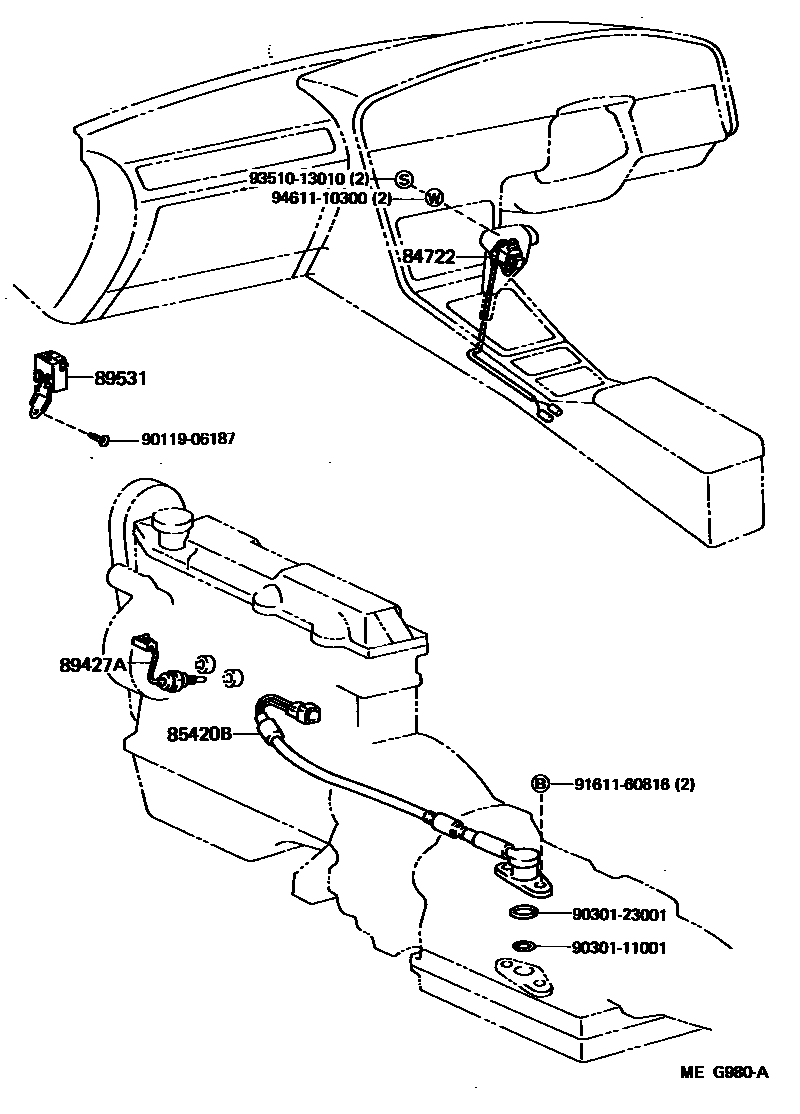 93510-13010 (2)
S
94611-10300 (2)
W
84722
89531
90119-06187
89427A
85420B
B
91611-60816 (2)
90301-23001
90301-11001
ME G980-A