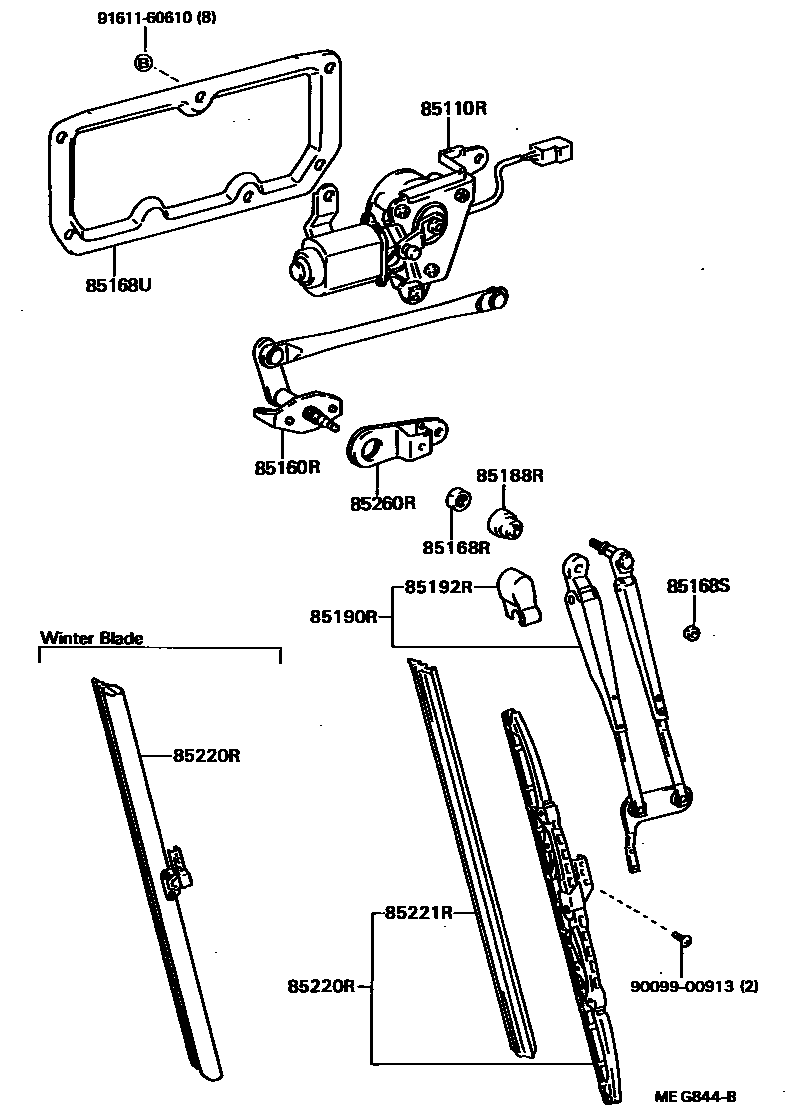 91611-60610 (8)

B

85110R

85168U

85160R

85260R

85188R

85168R

85192R

85190R

85168S

Winter Blade

85220R

85221R

85220R

90099-00913 (2)

ME G844-B