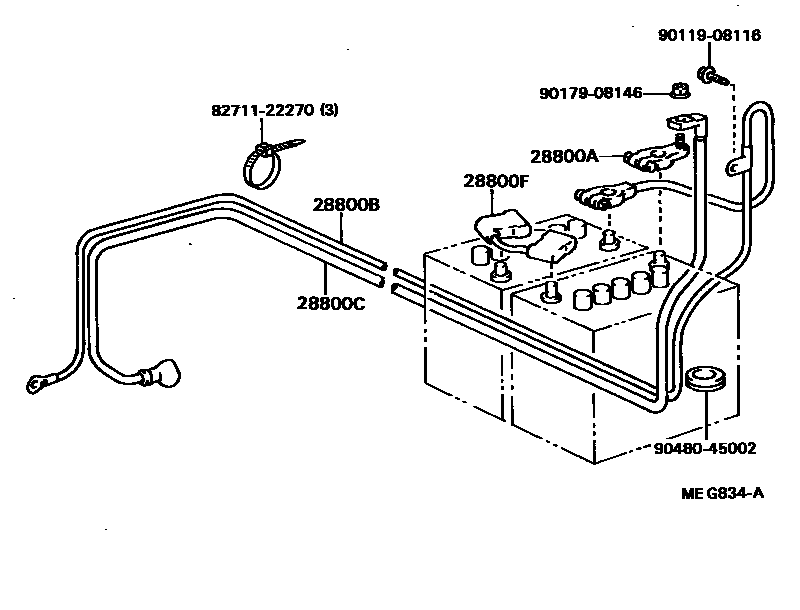 90119-08116
90179-08146
82711-22270 (3)
28800A
28800F
28800B
28800C
90480-45002
ME G834-A