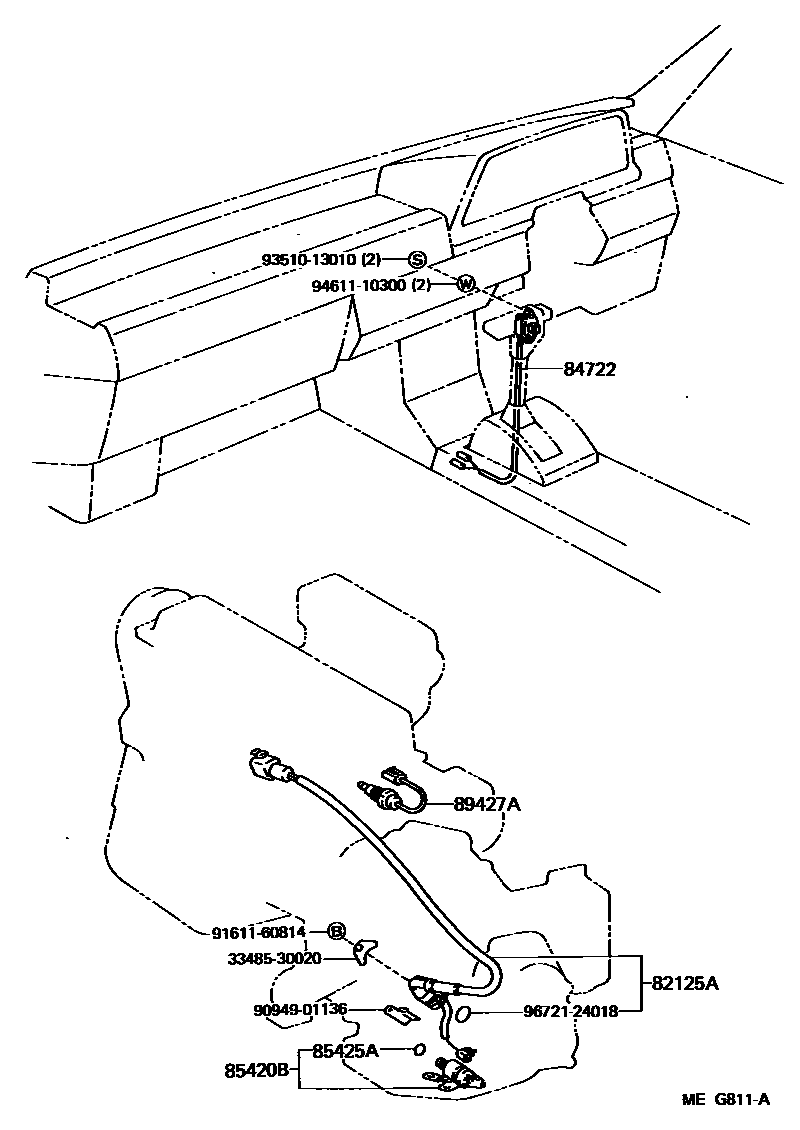 93510-13010 (2) S
94611-10300 (2) W
84722
89427A
91611-60814 B
33485-30020
82125A
90949-01136
96721-24018
85425A
85420B
ME G811-A