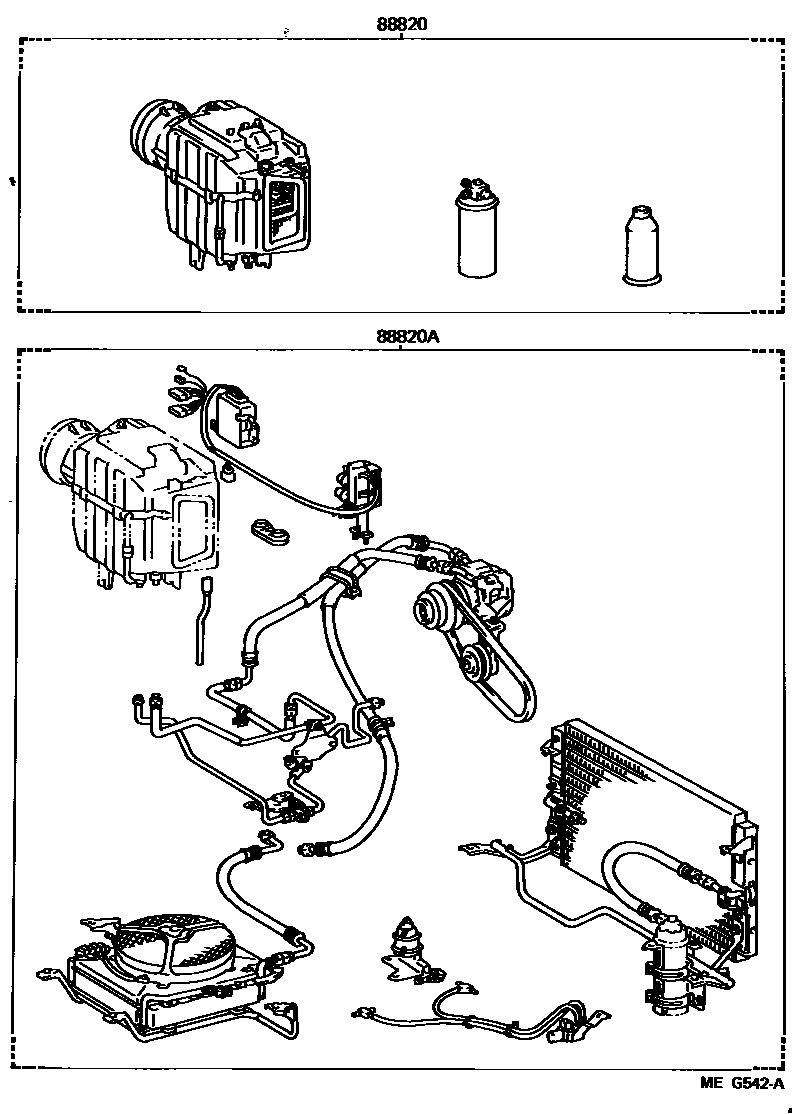 88820

88820A

ME G542-A