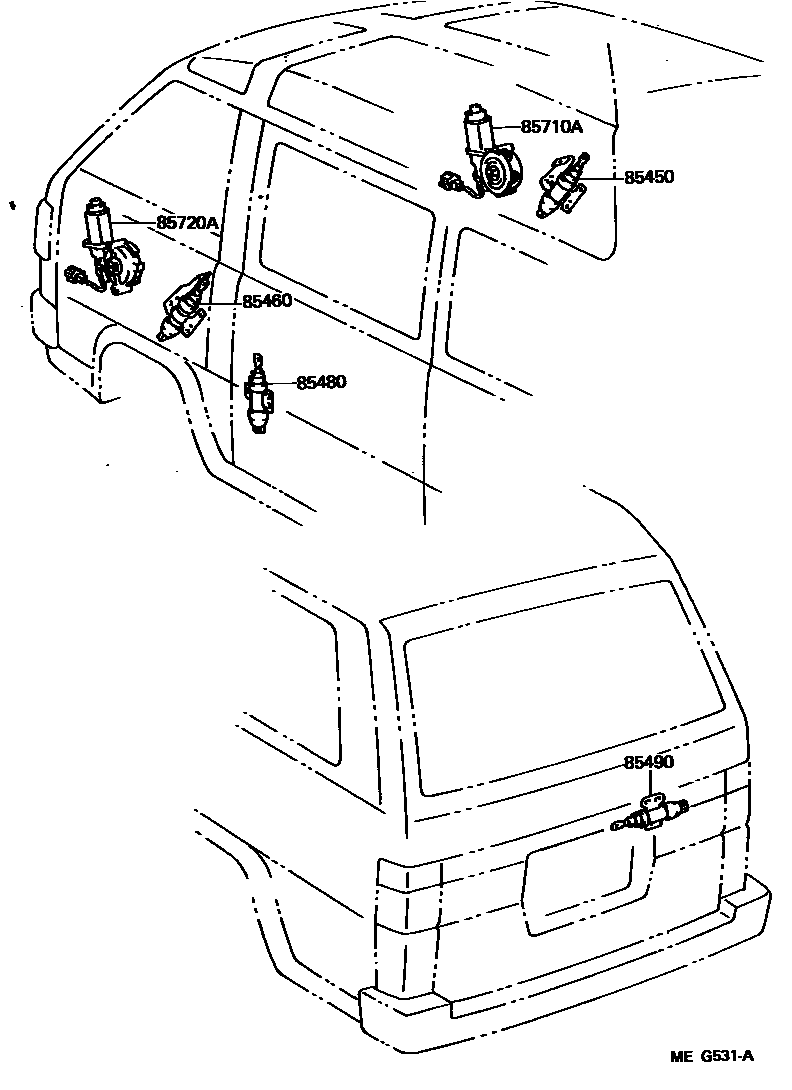 85710A
85450
85720A
85460
85480
85490
ME G531-A