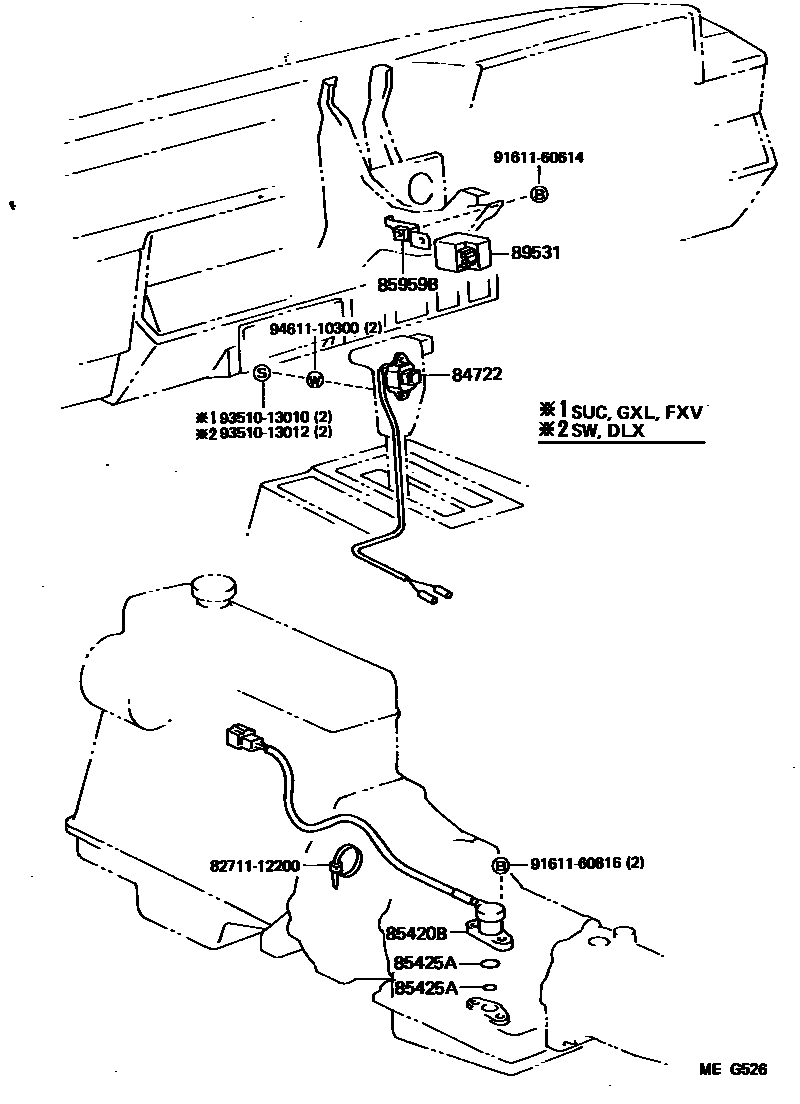 91611-60614
B
89531
85959B
94611-10300 (2)
S
W
84722
※1 93510-13010 (2)
※2 93510-13012 (2)
※1 SUC, GXL, FXV
※2 SW, DLX
82711-12200
B
91611-60816 (2)
85420B
85425A
85425A
ME G526