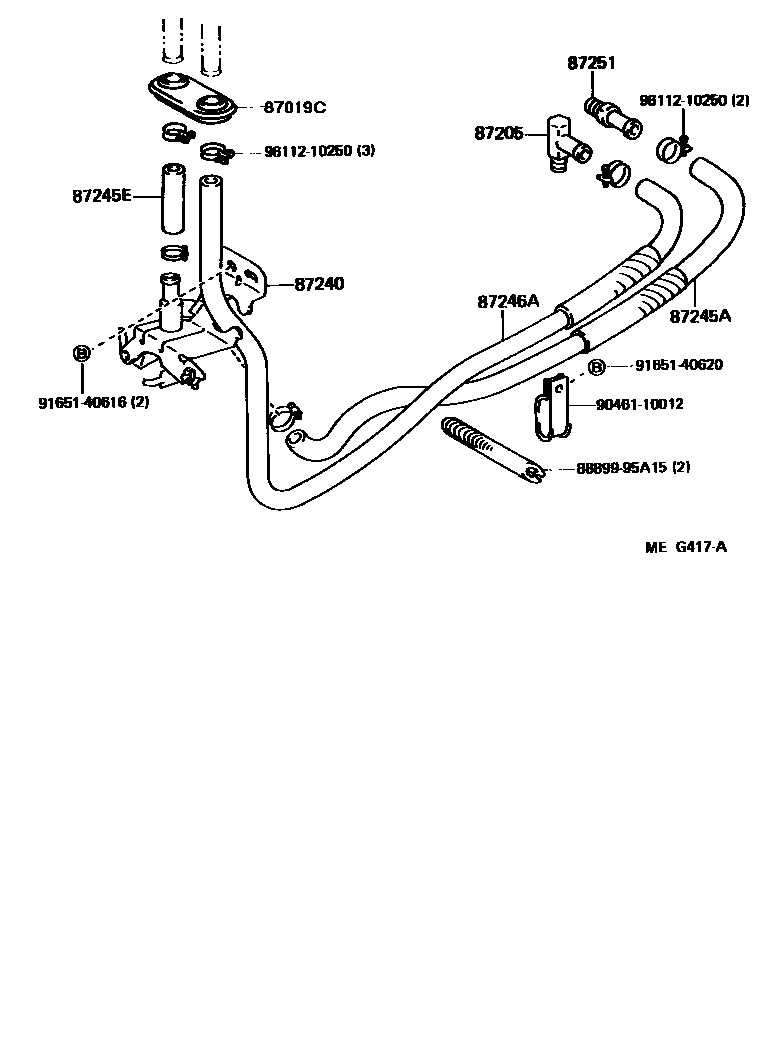 87019C
96112-10250 (3)
87245E
87240
B
91651-40616 (2)
87251
96112-10250 (2)
87205
87246A
87245A
B
91651-40620
90461-10012
88899-95A15 (2)
ME G417-A