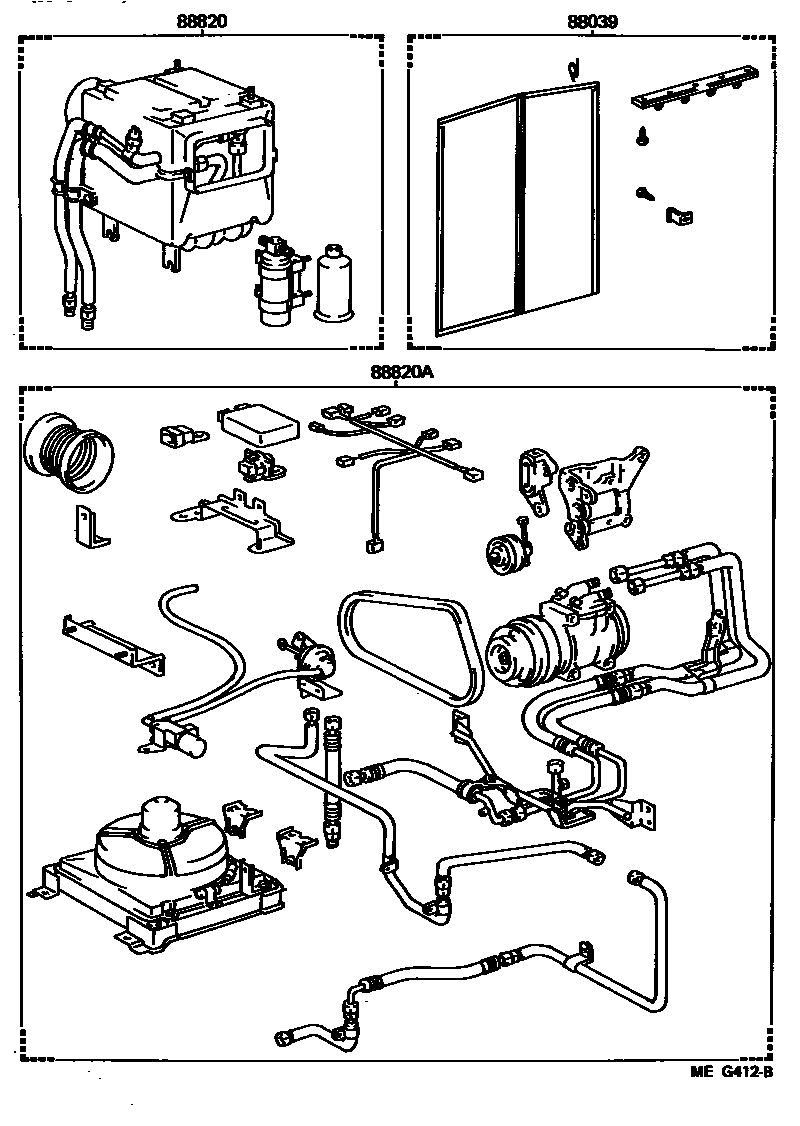 88820

88039

88820A

ME G412-B