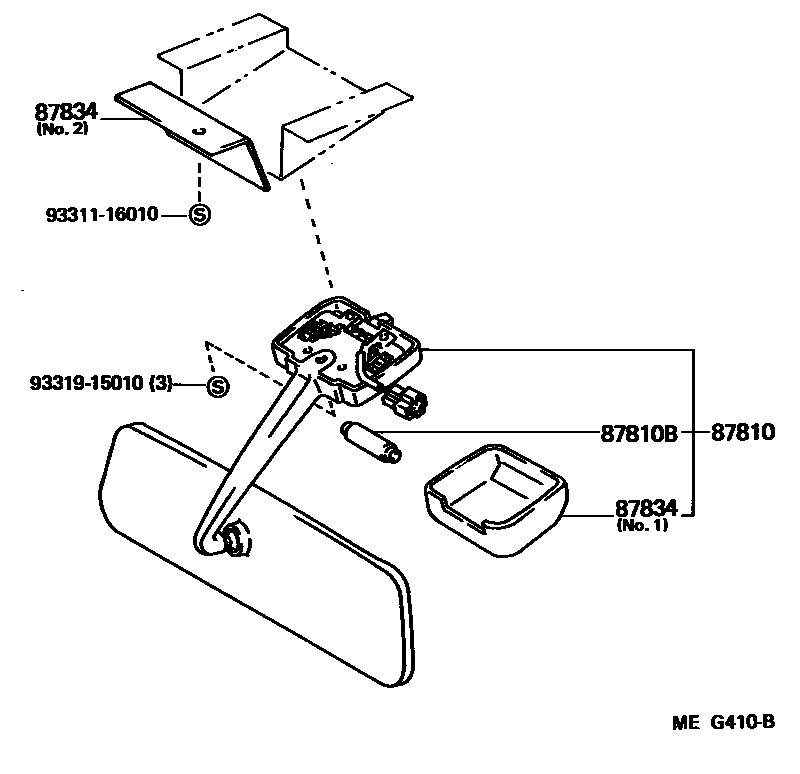 87834
(No. 2)

93311-16010 S

93319-15010 (3) S

87810B 87810

87834
(No. 1)

ME G410-B