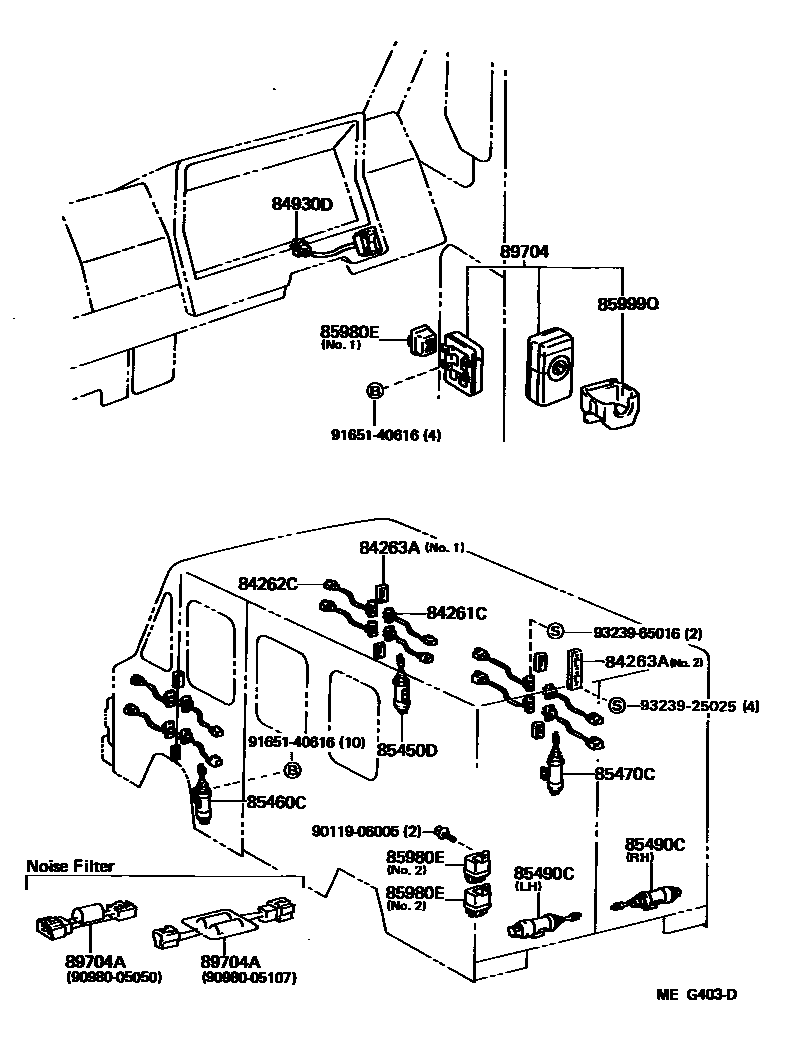 84930D

89704

85999Q

85980E
(No. 1)

B

91651-40616 (4)

84263A (No. 1)

84262C

84261C

S 93239-65016 (2)

84263A (No. 2)

S 93239-25025 (4)

91651-40616 (10)

B

85450D

85470C

85460C

90119-06005 (2)

85980E
(No. 2)

85980E
(No. 2)

85490C
(LH)

85490C
(RH)

Noise Filter

89704A
(90980-05050)

89704A
(90980-05107)

ME G403-D