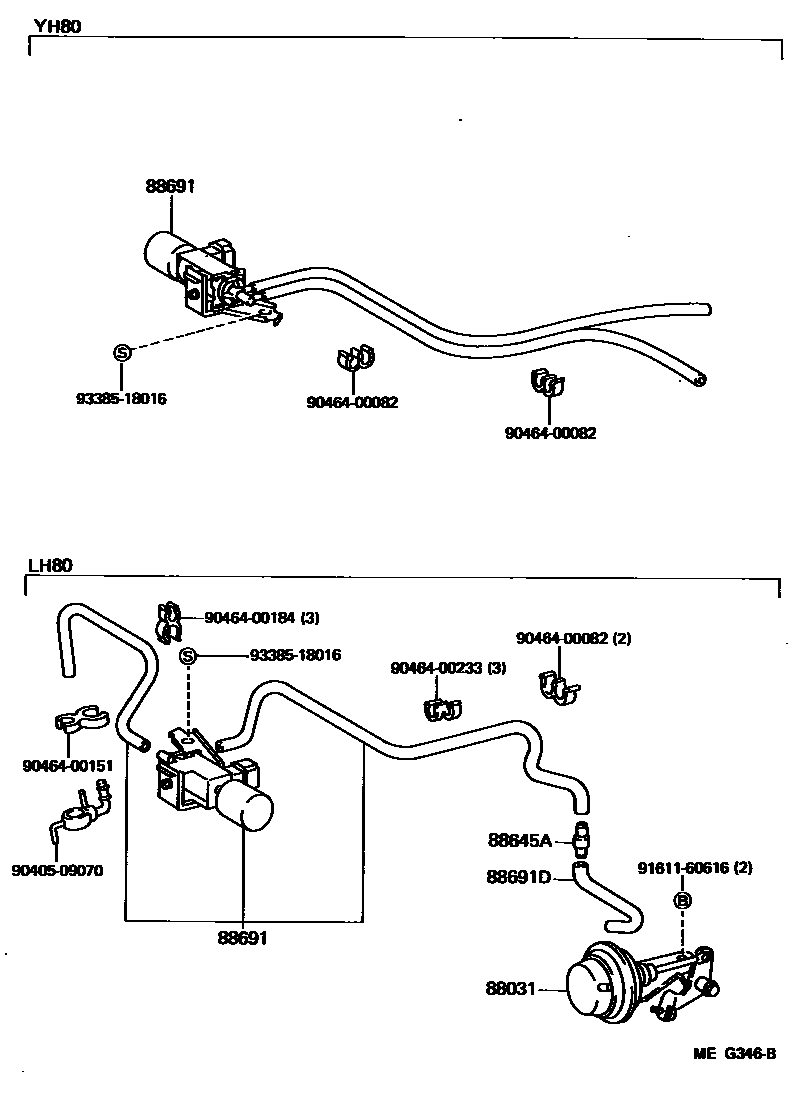 YH80

88691

S

93385-18016

90464-00082

90464-00082

LH80

90464-00184 (3)

S

93385-18016

90464-00233 (3)

90464-00082 (2)

90464-00151

90405-09070

88691

88645A

88691D

91611-60616 (2)

B

88031

ME G346-B