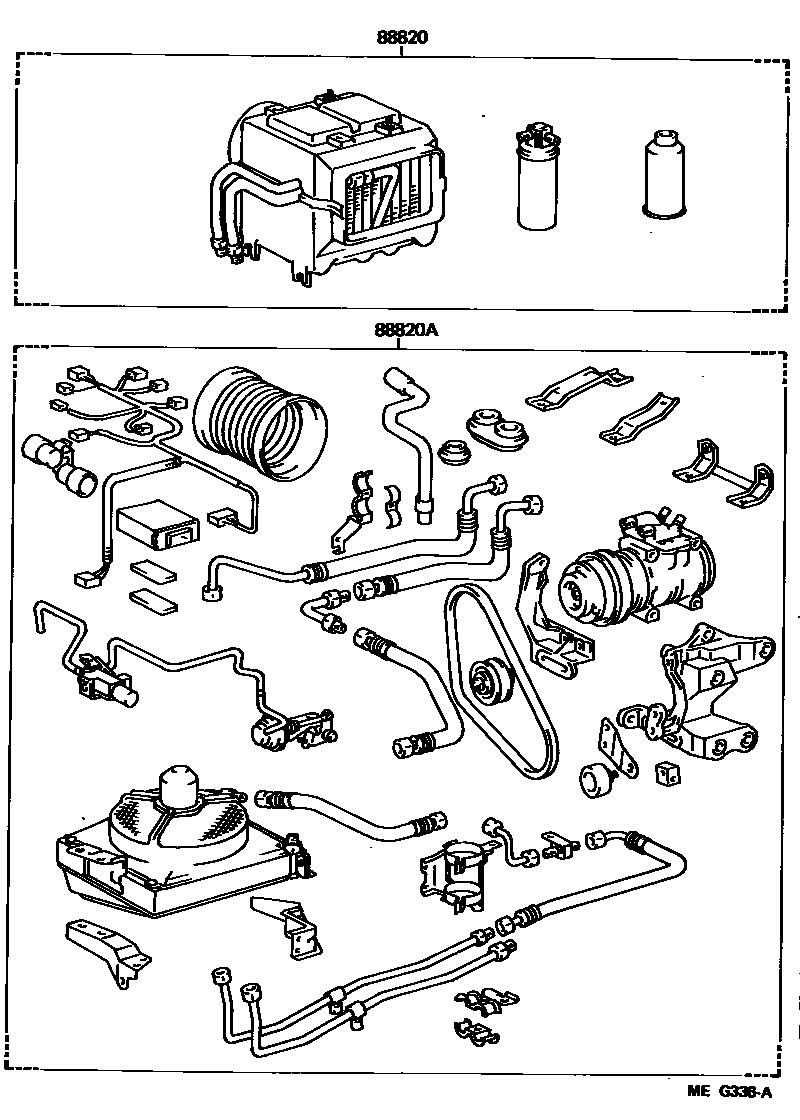 88820

88820A

ME G336-A