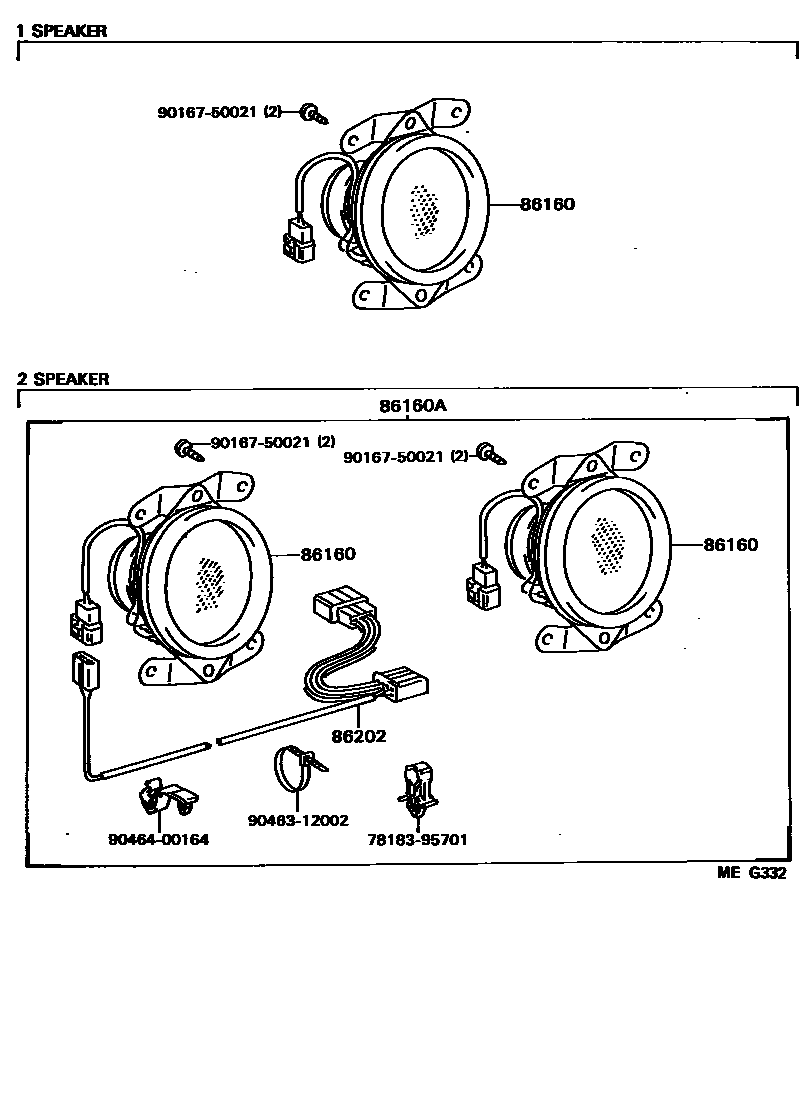 1 SPEAKER

90167-50021 (2)

86160

2 SPEAKER

86160A

90167-50021 (2)

90167-50021 (2)

86160

86160

86202

90464-00164

90463-12002

78183-95701

ME G332