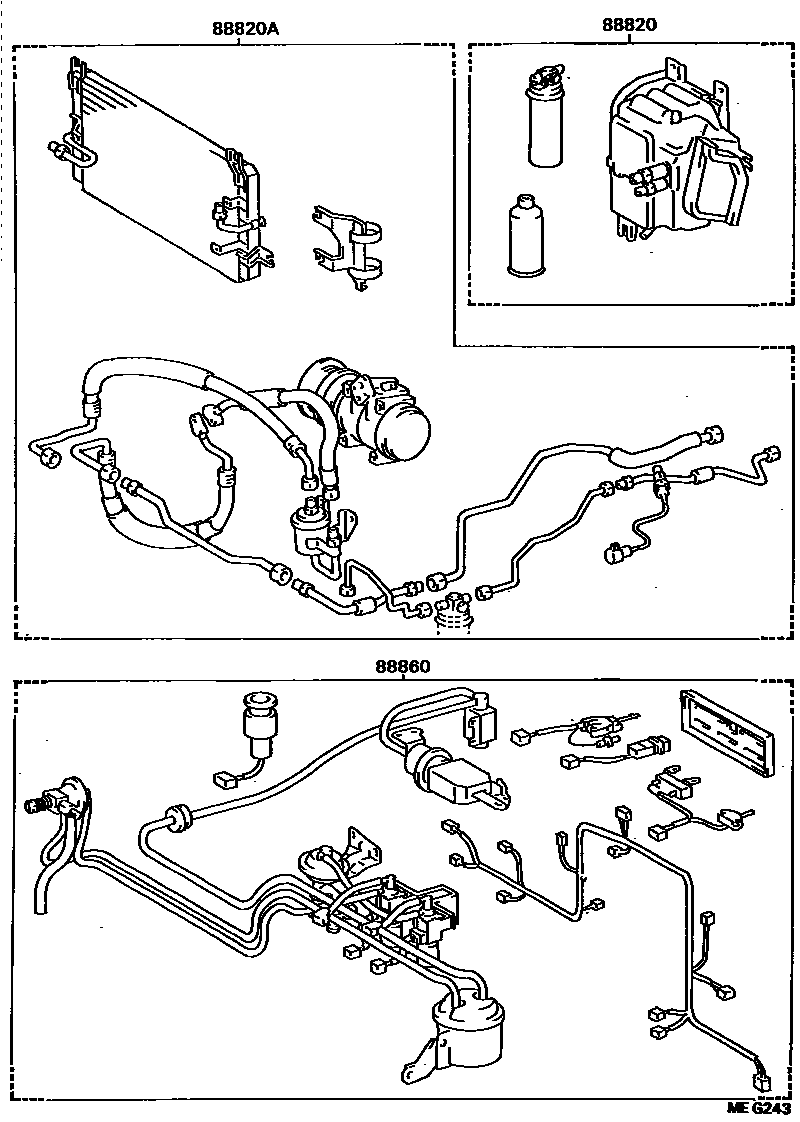 88820A

88820

88860

ME G243