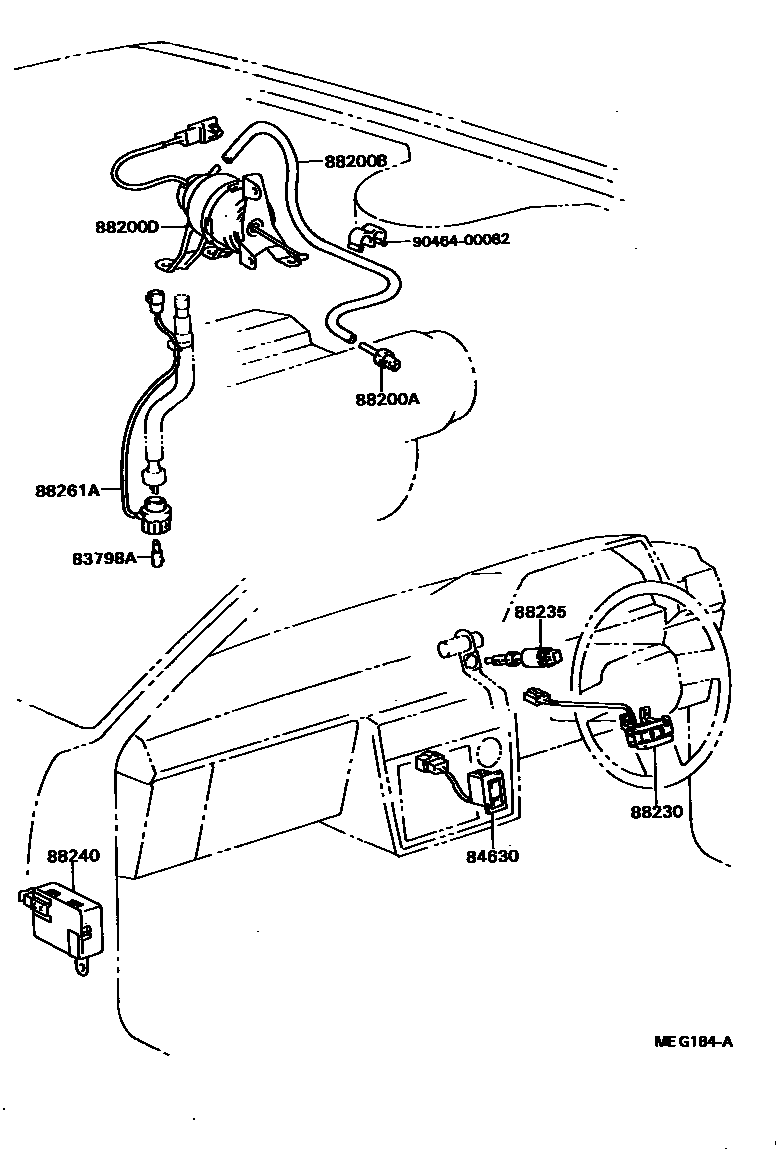 88200B
88200D
90464-00082
88200A
88261A
83798A
88235
88230
84630
88240
MEG184-A