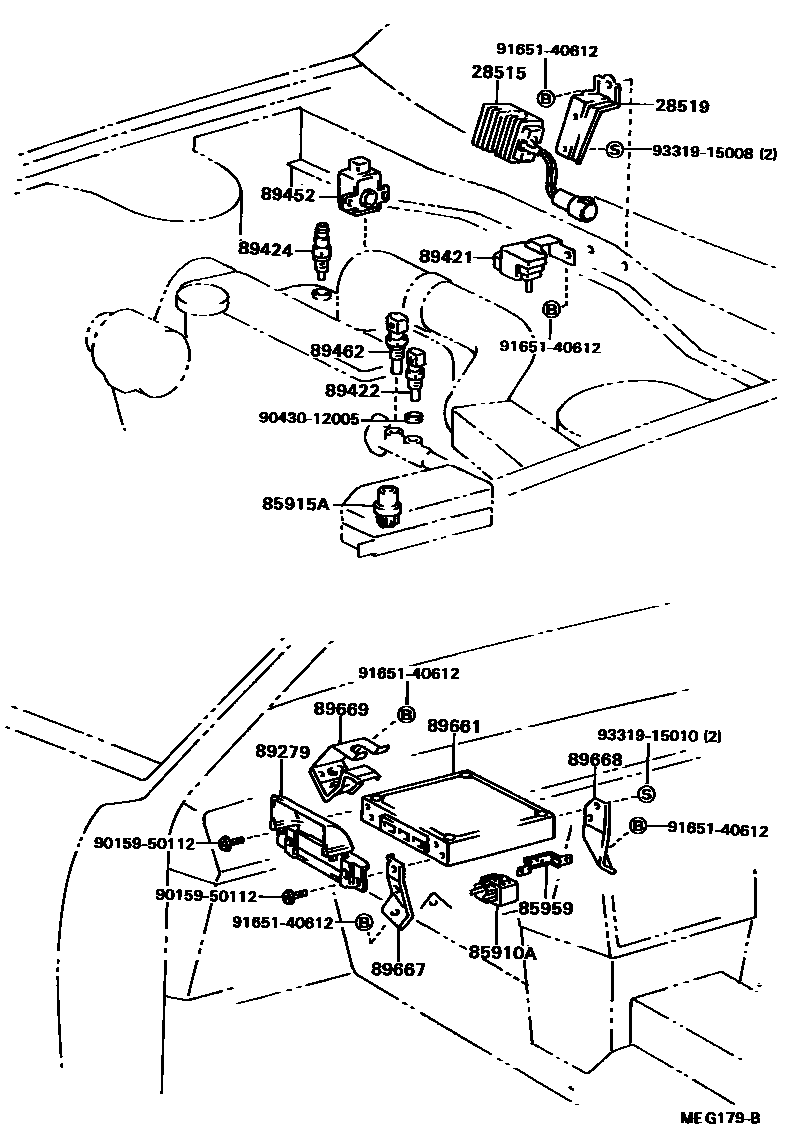 91651-40612
28515
B
28519
S
93319-15008 (2)
89452
89424
89421
B
91651-40612
89462
89422
90430-12005
85915A

91651-40612
B
89669
89661
93319-15010 (2)
89279
89668
S
B
91651-40612
90159-50112
90159-50112
91651-40612
B
85959
89667
85910A
MEG179-B