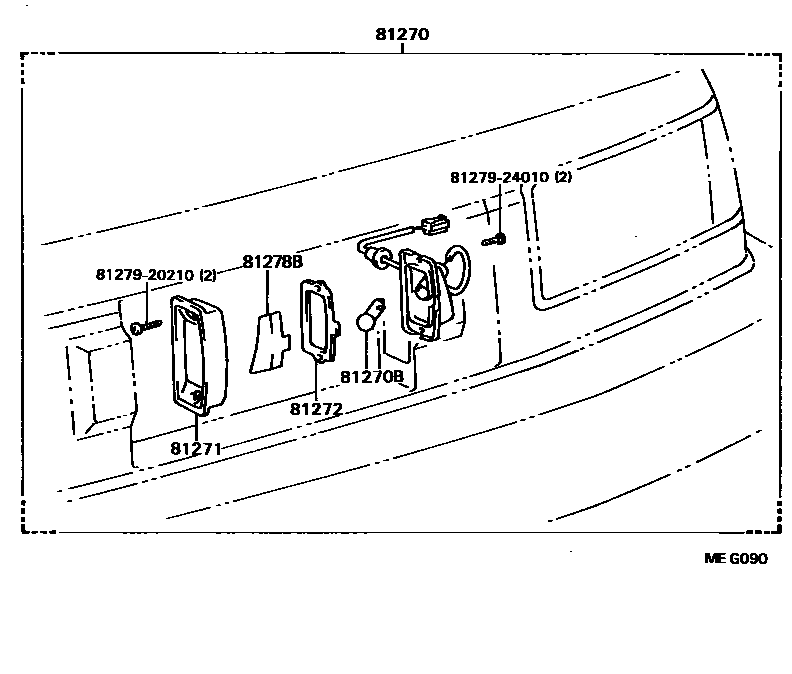 81270

81279-24010 (2)

81279-20210 (2)

81278B

81270B

81272

81271

ME G090