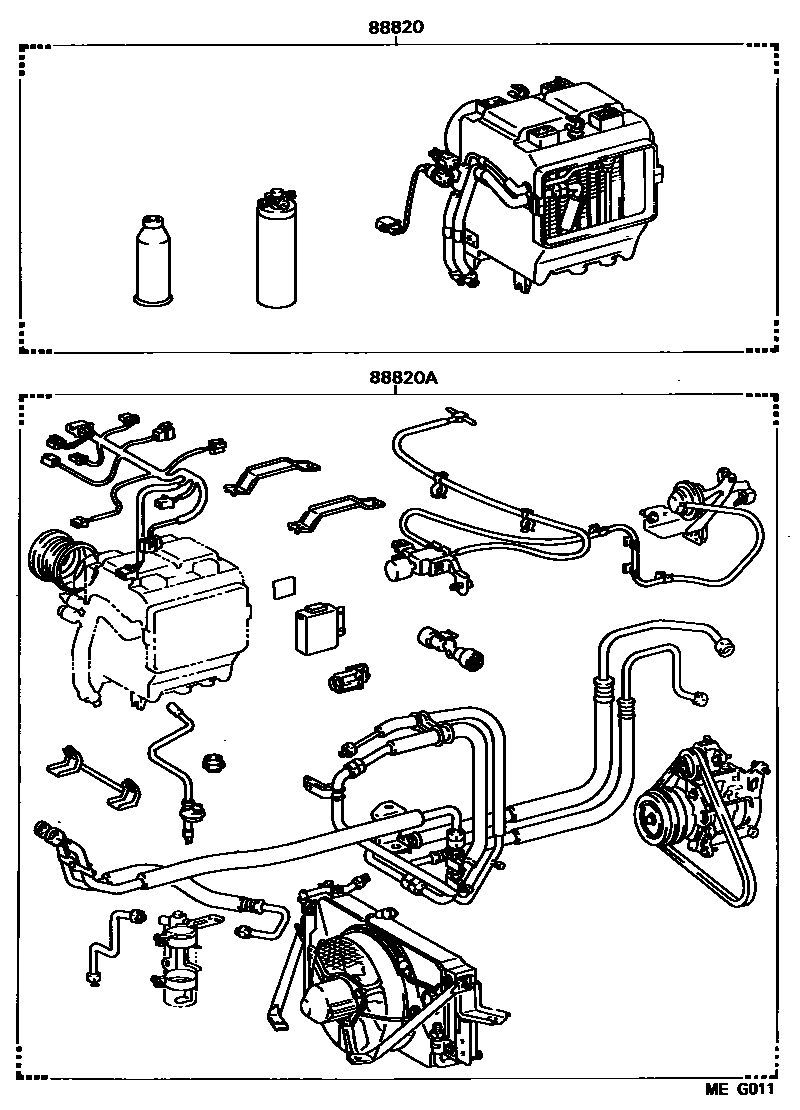 88820

88820A

ME G011