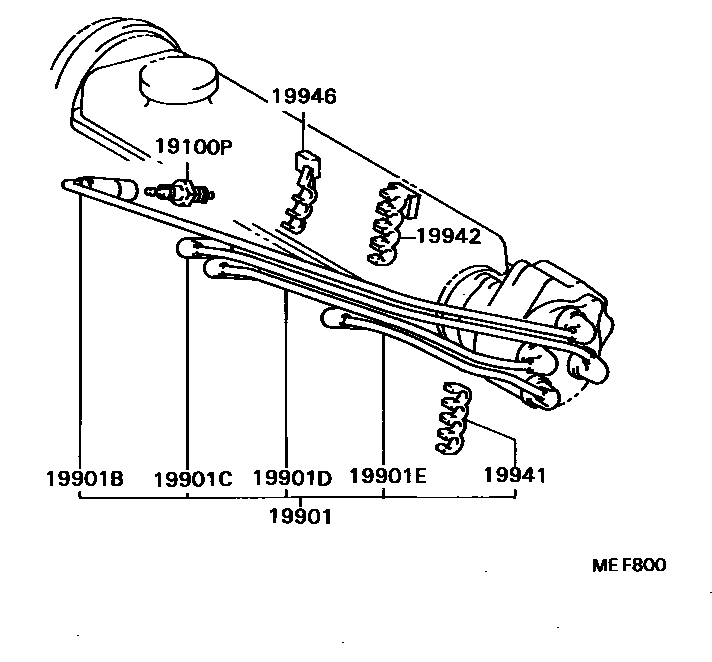 19946
19100P
19942
19901B
19901C
19901D
19901E
19941
19901
ME F800