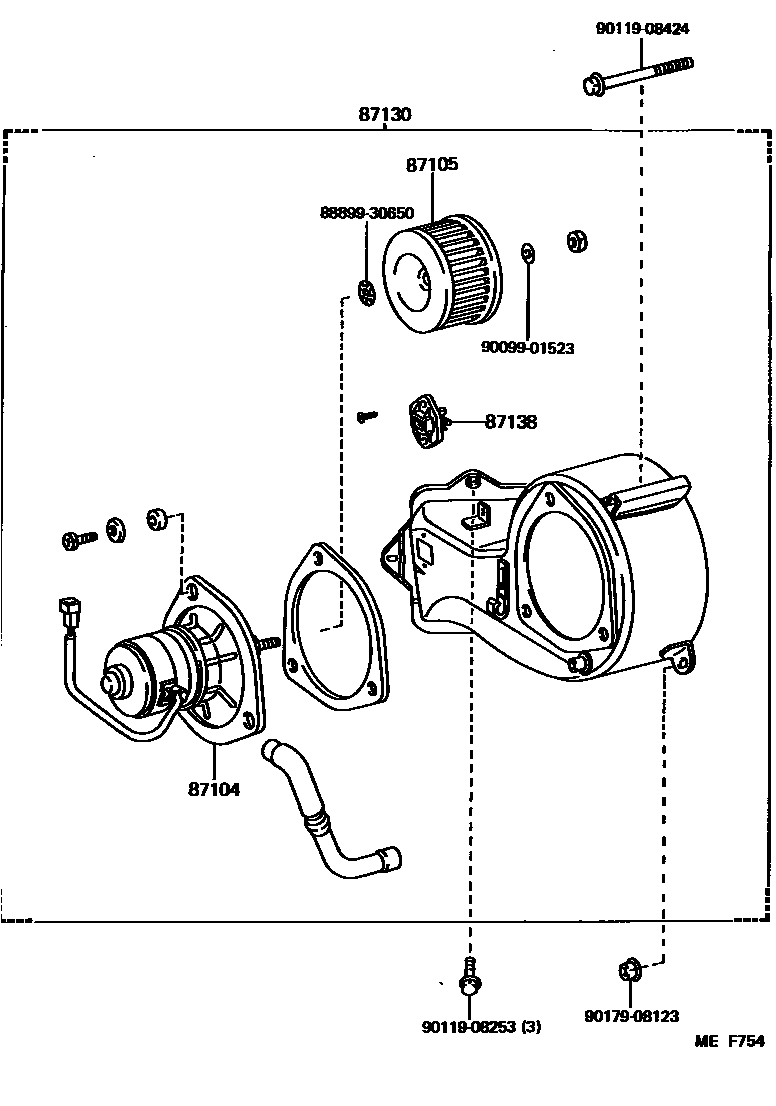 90119-08424

87130

87105

88899-30650

90099-01523

87138

87104

90119-08253 (3)

90179-08123

ME F754