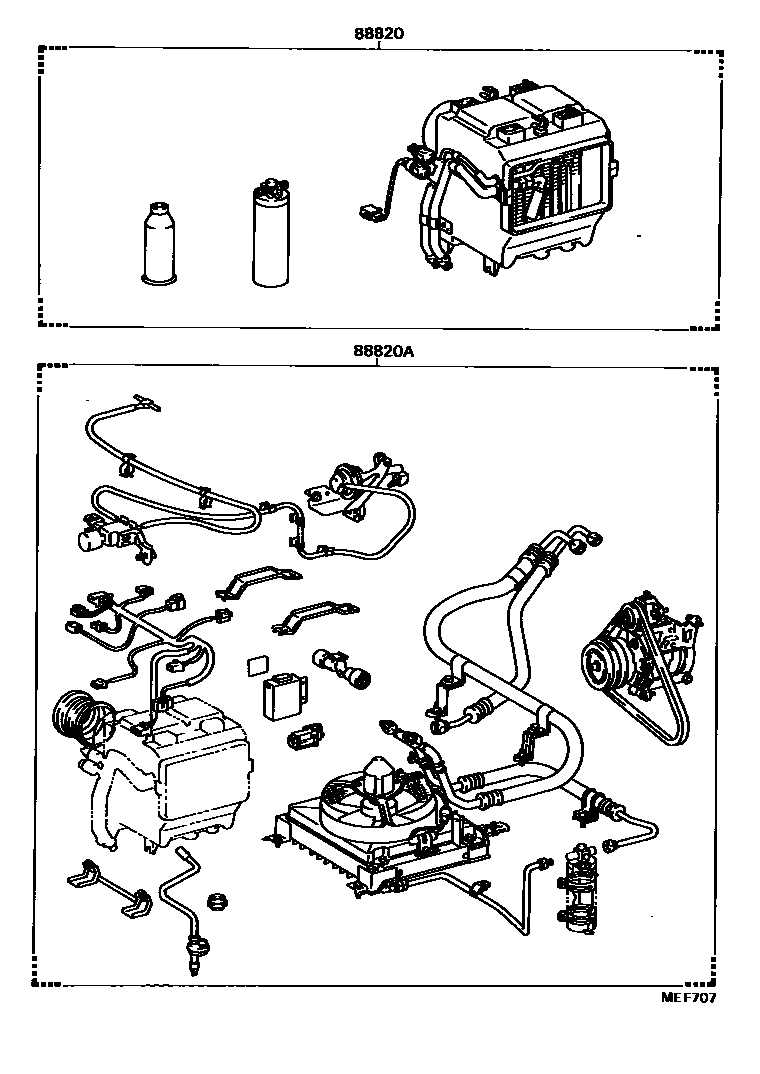 88820

88820A

MEF707