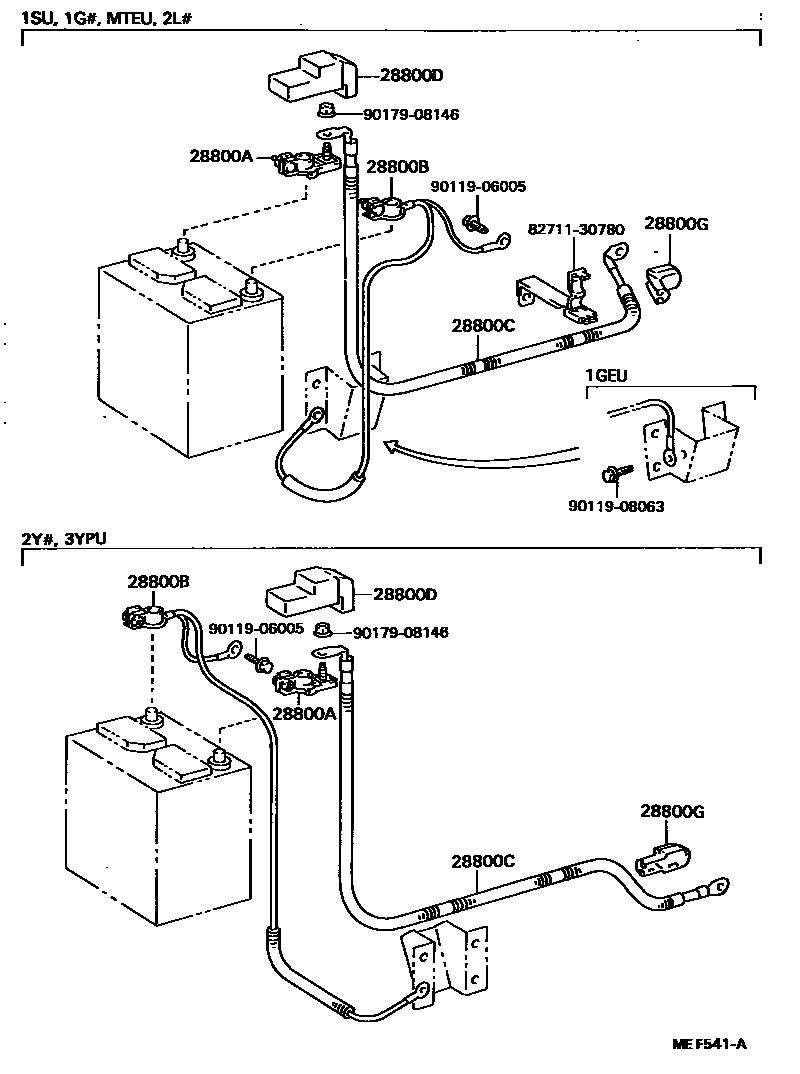 1SU, 1G#, MTEU, 2L#

28800D
90179-08146
28800A
28800B
90119-06005
82711-30780
28800G
28800C
1GEU
90119-08063

2Y#, 3YPU

28800B
28800D
90119-06005
90179-08146
28800A
28800G
28800C

ME F541-A