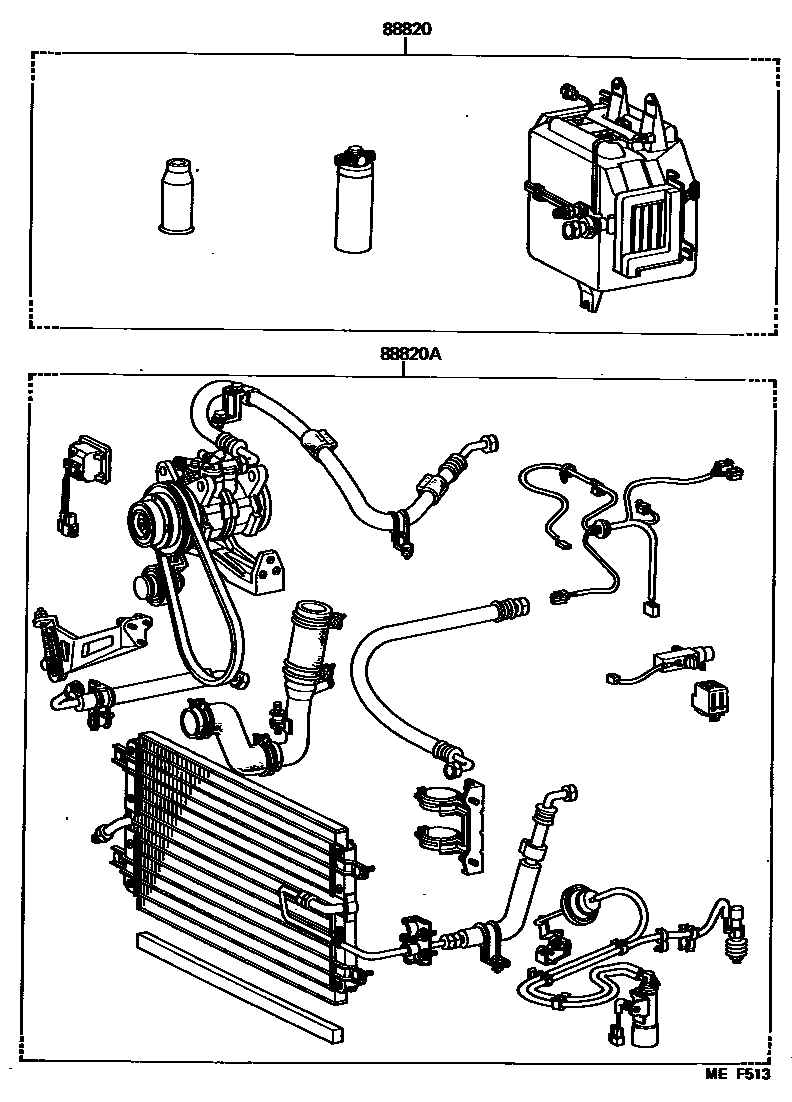 88820

88820A

ME F513