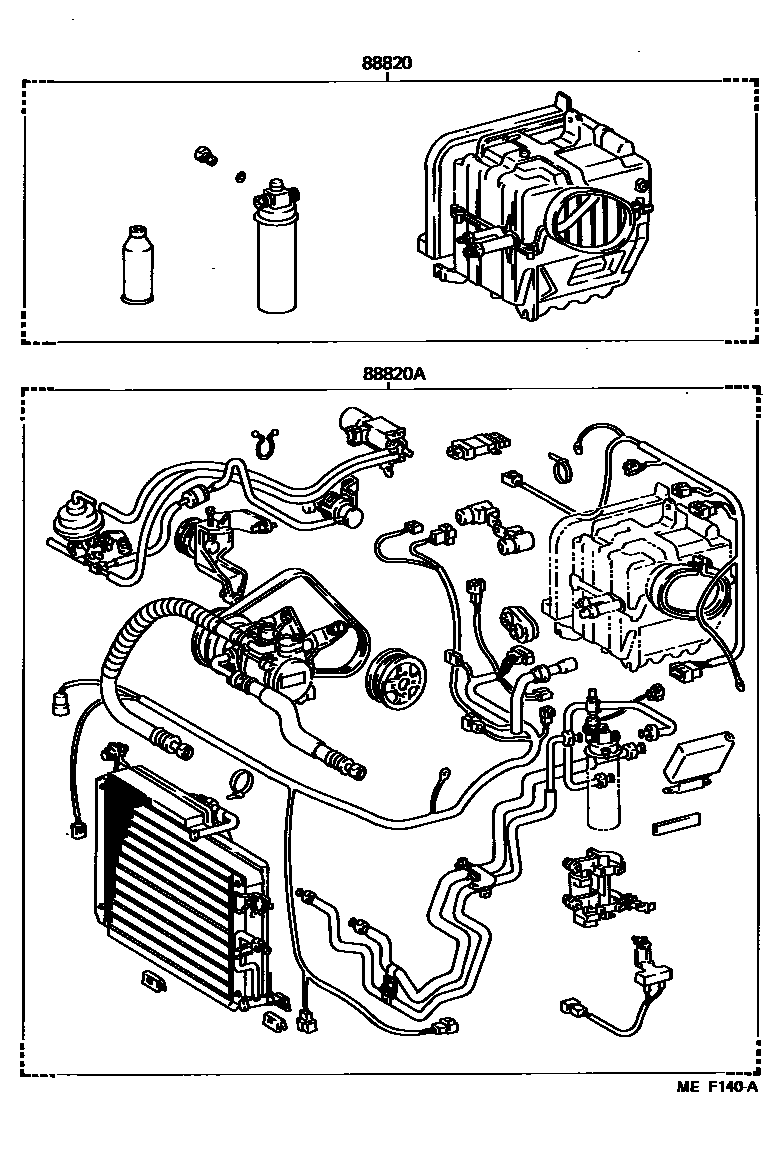 88820

88820A

ME F140-A