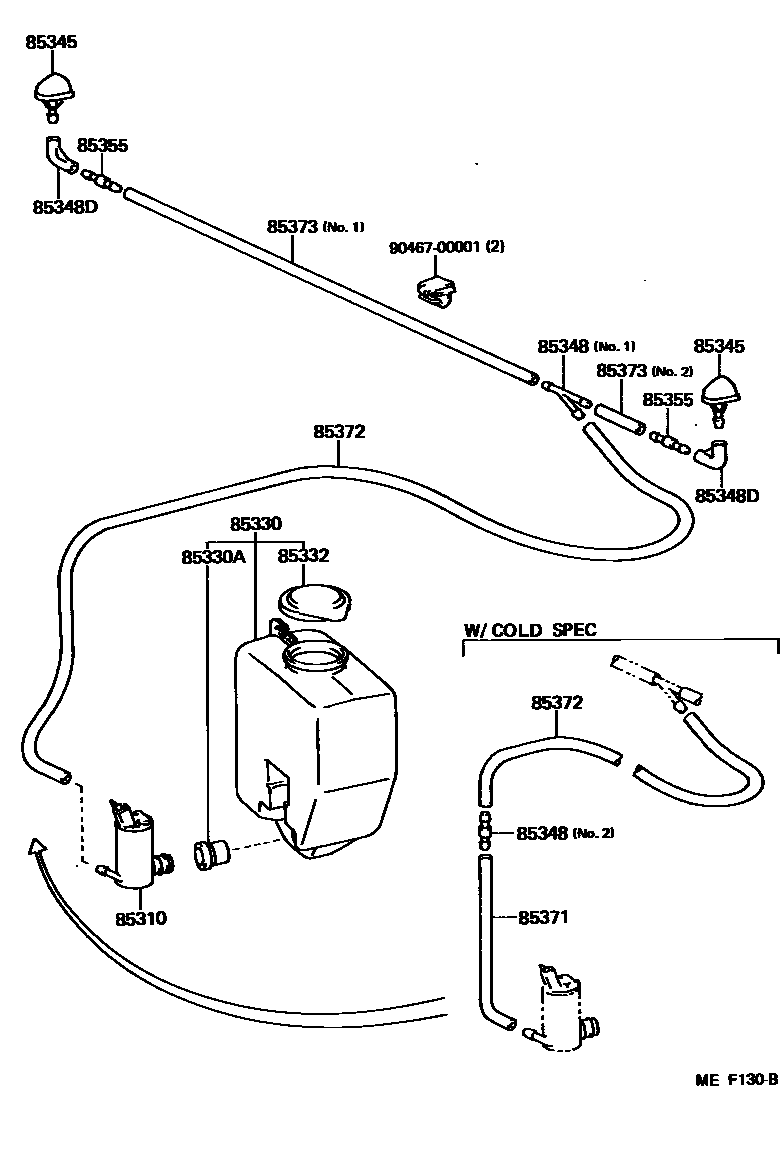 85345

85355

85348D

85373 (No. 1)

90467-00001 (2)

85348 (No. 1)

85345

85373 (No. 2)

85355

85348D

85372

85330

85330A

85332

W/ COLD SPEC

85372

85348 (No. 2)

85371

85310

ME F130-B