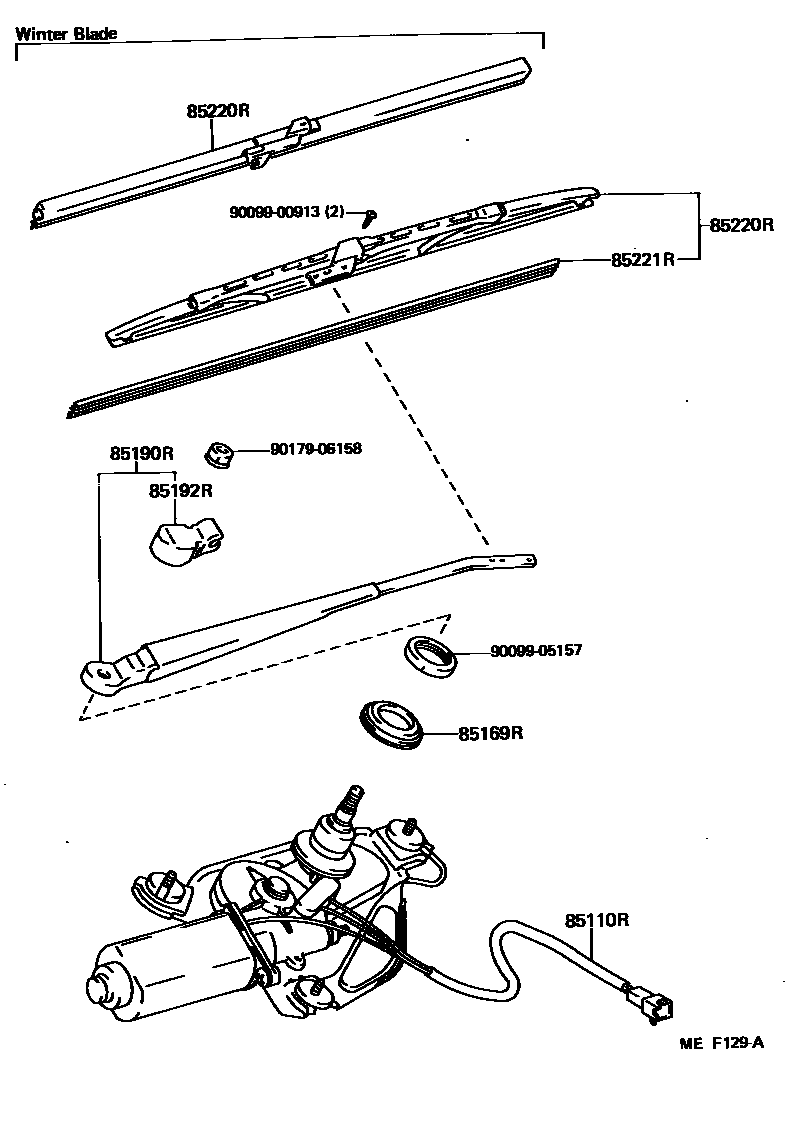 Winter Blade

85220R

90099-00913 (2)

85220R

85221R

85190R

90179-06158

85192R

90099-05157

85169R

85110R

ME F129-A