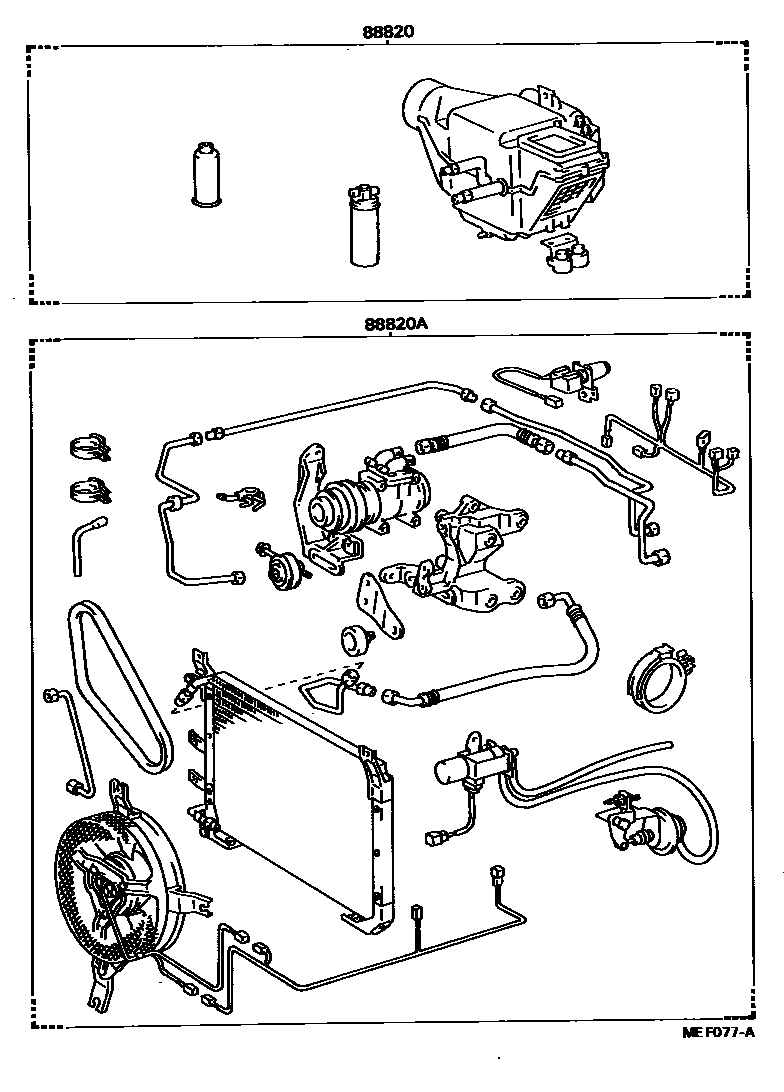 88820

88820A

MEF077-A