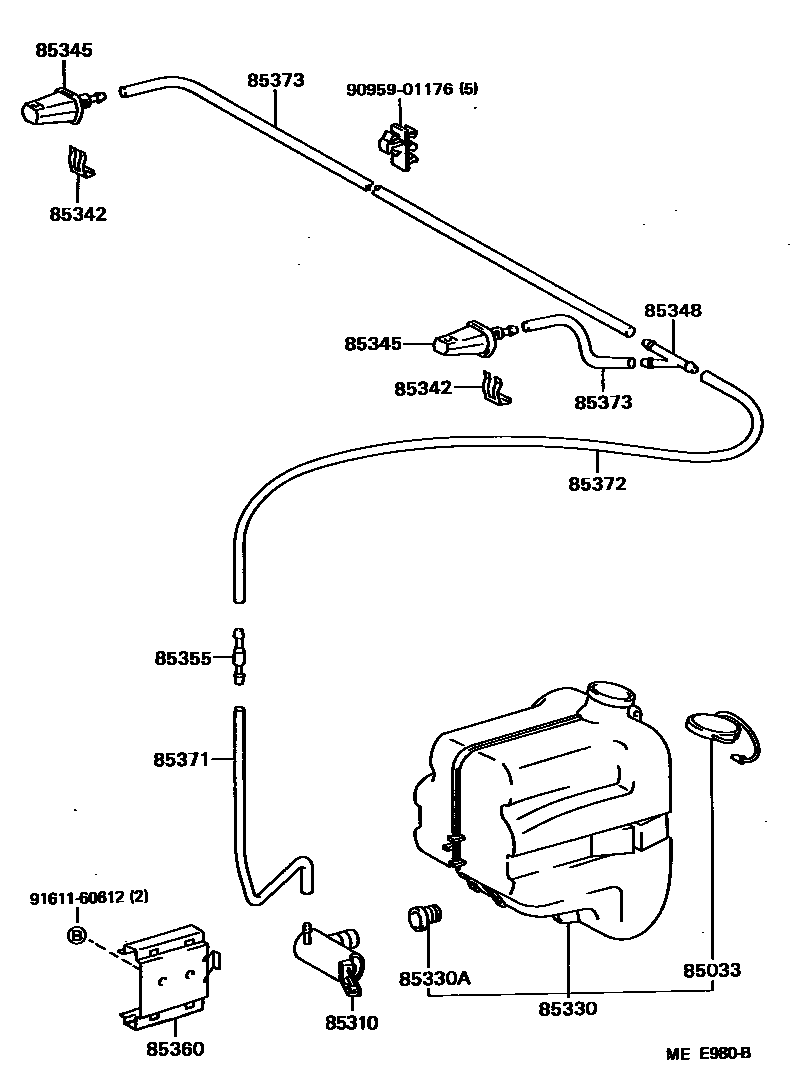 85345
85373
90959-01176 (5)
85342
85348
85345
85342
85373
85372
85355
85371
91611-60812 (2)
B
85360
85310
85330A
85330
85033
ME E980-B