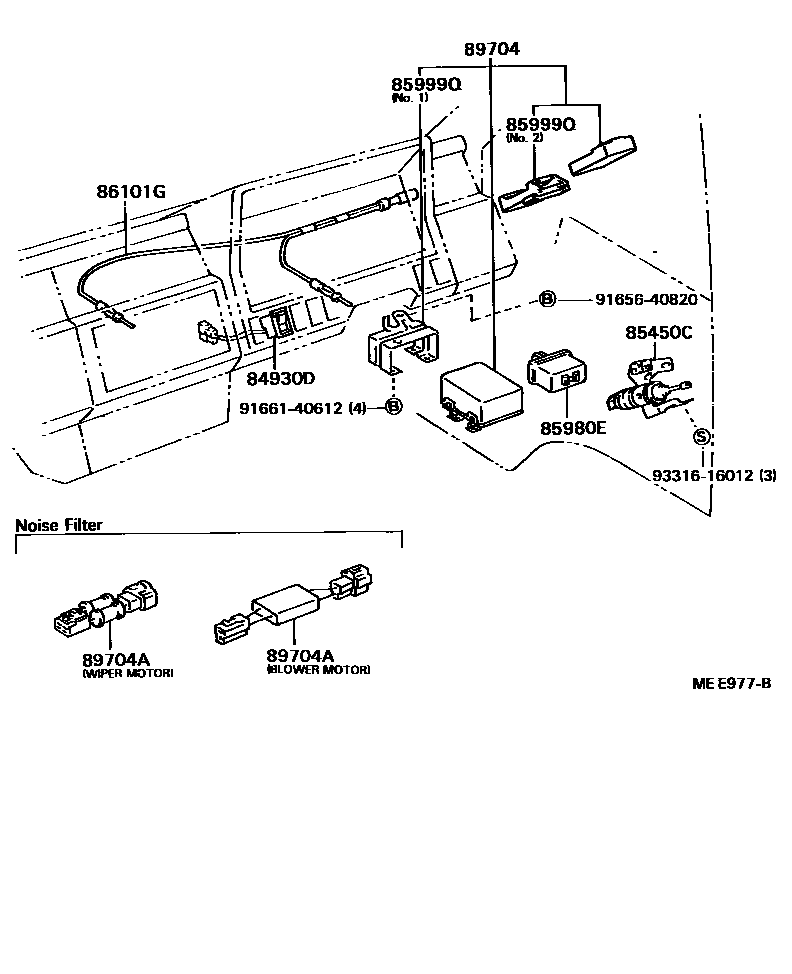 89704

85999Q
(No. 1)

85999Q
(No. 2)

86101G

B 91656-40820

85450C

84930D

91661-40612 (4) B

85980E

S

93316-16012 (3)

Noise Filter

89704A
(WIPER MOTOR)

89704A
(BLOWER MOTOR)

ME E977-B