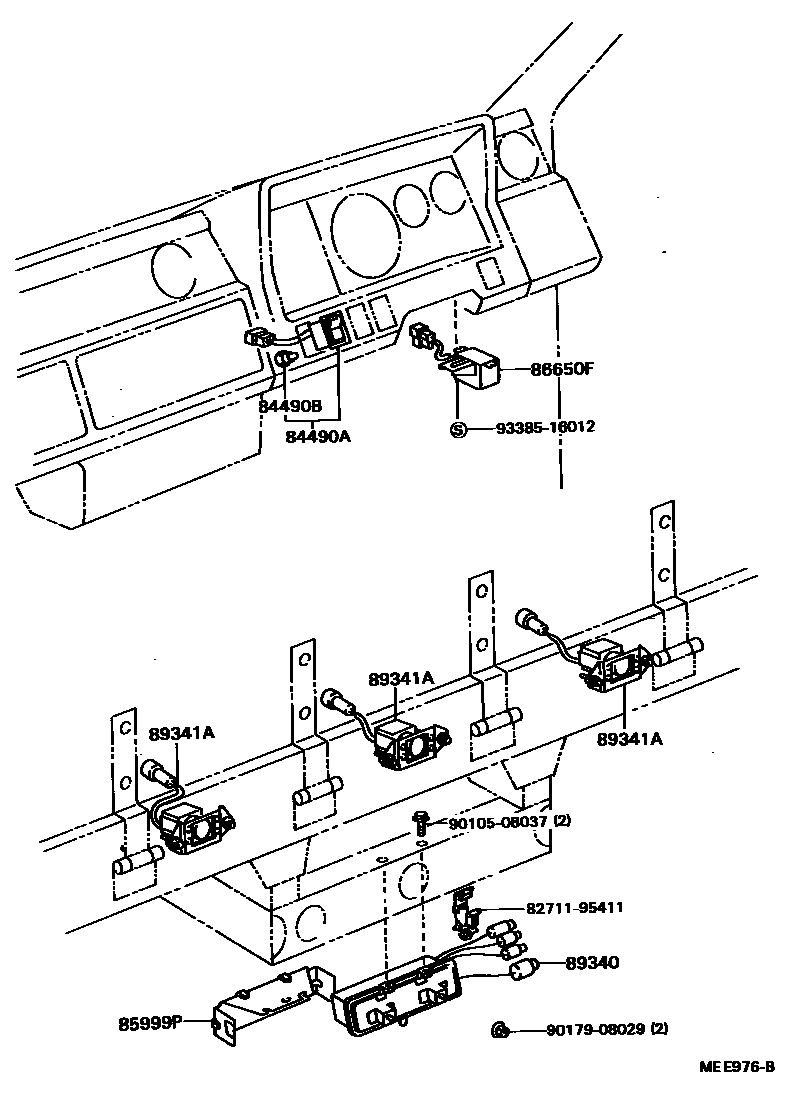 86650F
84490B
84490A
S 93385-16012
89341A
89341A
89341A
90105-08037 (2)
82711-95411
89340
85999P
90179-08029 (2)
MEE976-B