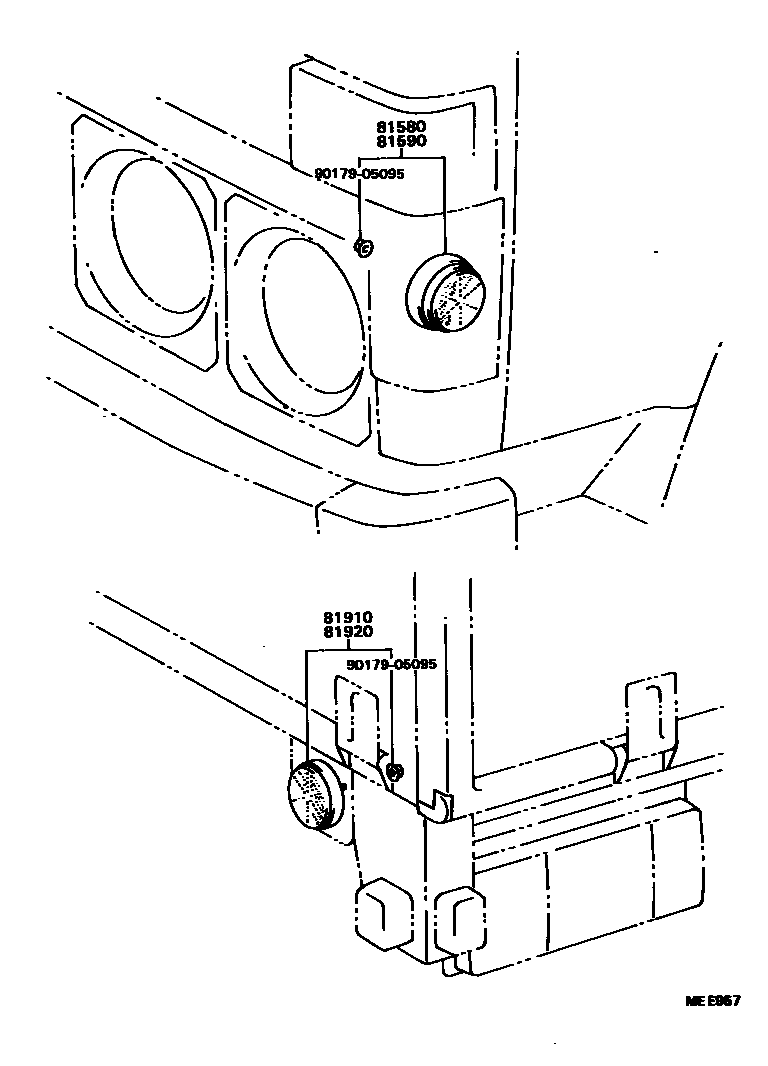 81580
81590
90179-05095

81910
81920
90179-05095

ME E967