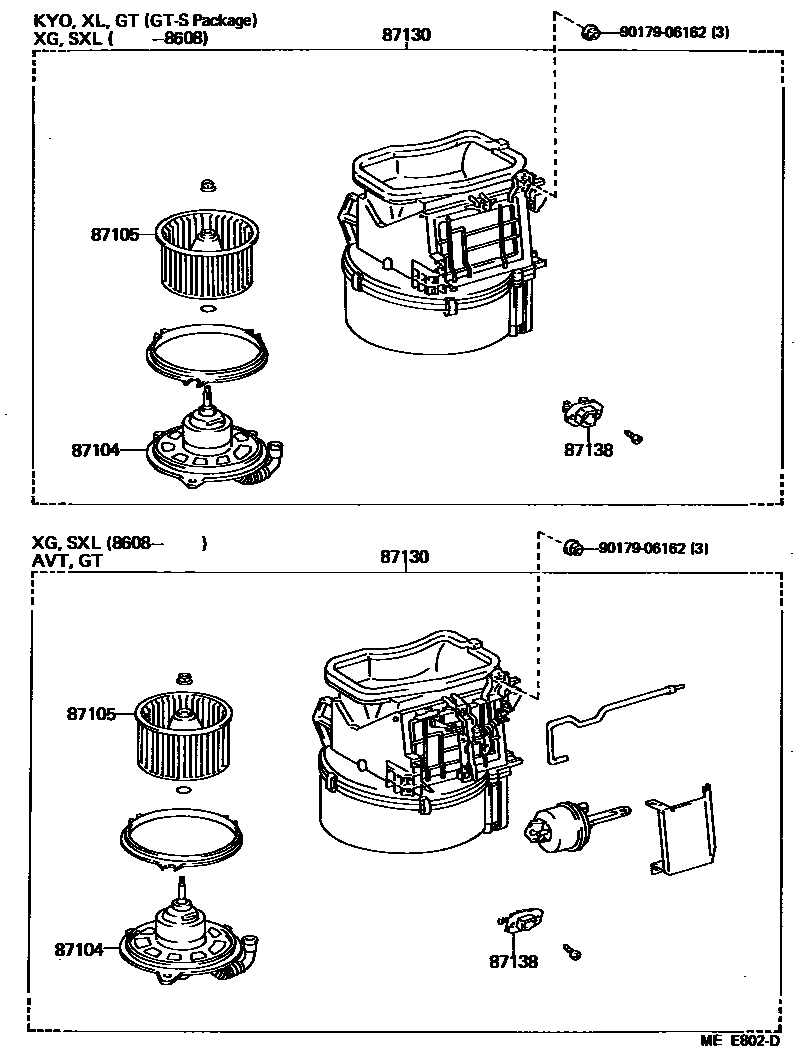 KYO, XL, GT (GT-S Package)
XG, SXL ( –8608)

87130

90179-06162 (3)

87105

87104

87138

XG, SXL (8608– )
AVT, GT

87130

90179-06162 (3)

87105

87104

87138

ME E802-D