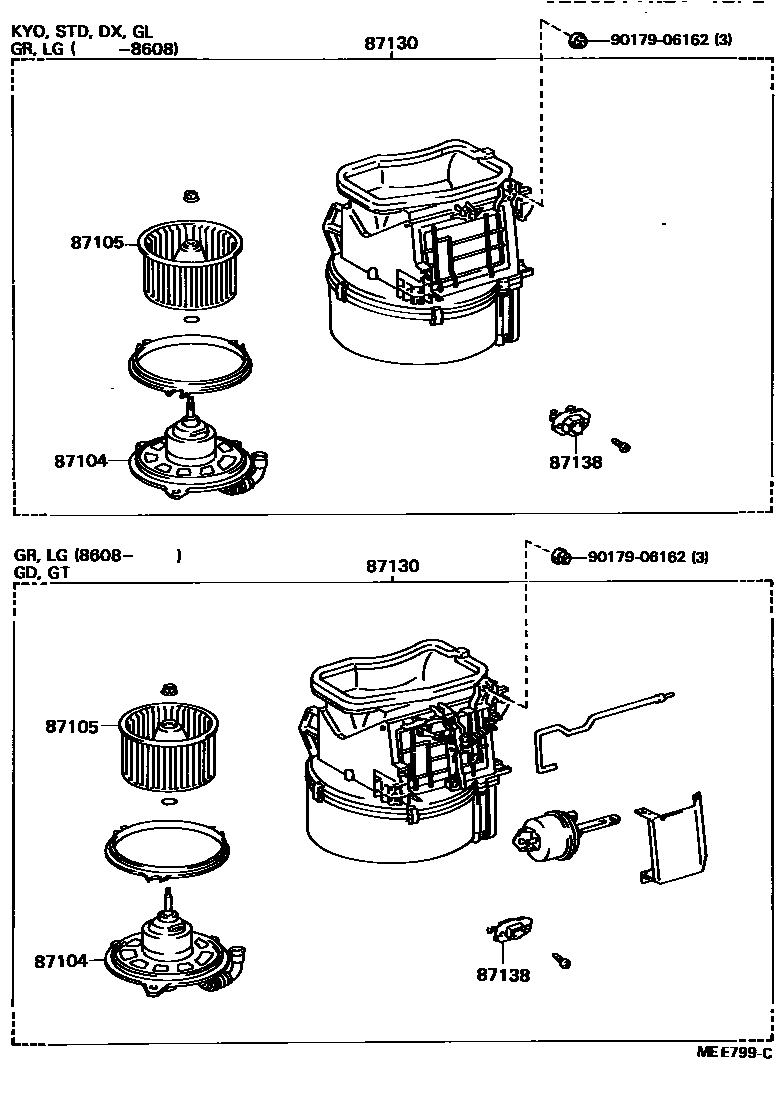 KYO, STD, DX, GL
GR, LG (      -8608)

87130

90179-06162 (3)

87105

87104

87138

GR, LG (8608-      )
GD, GT

87130

90179-06162 (3)

87105

87104

87138

ME E799-C