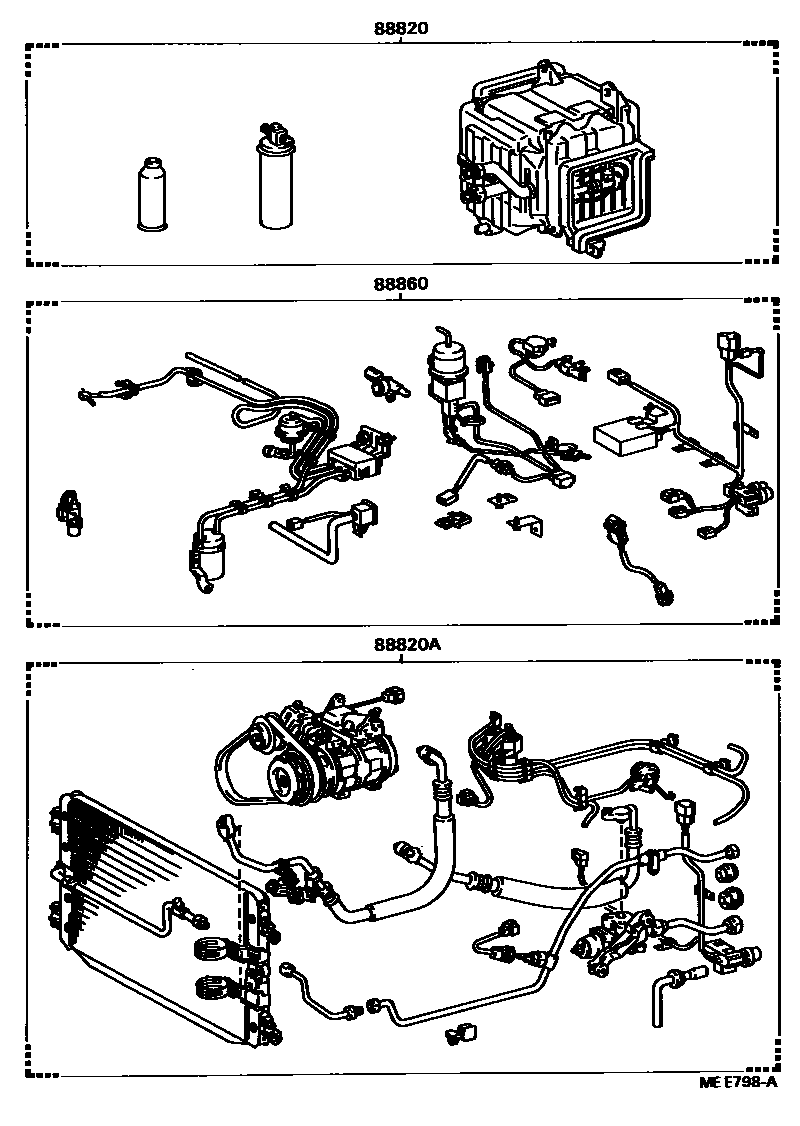 88820

88860

88820A

ME E798-A