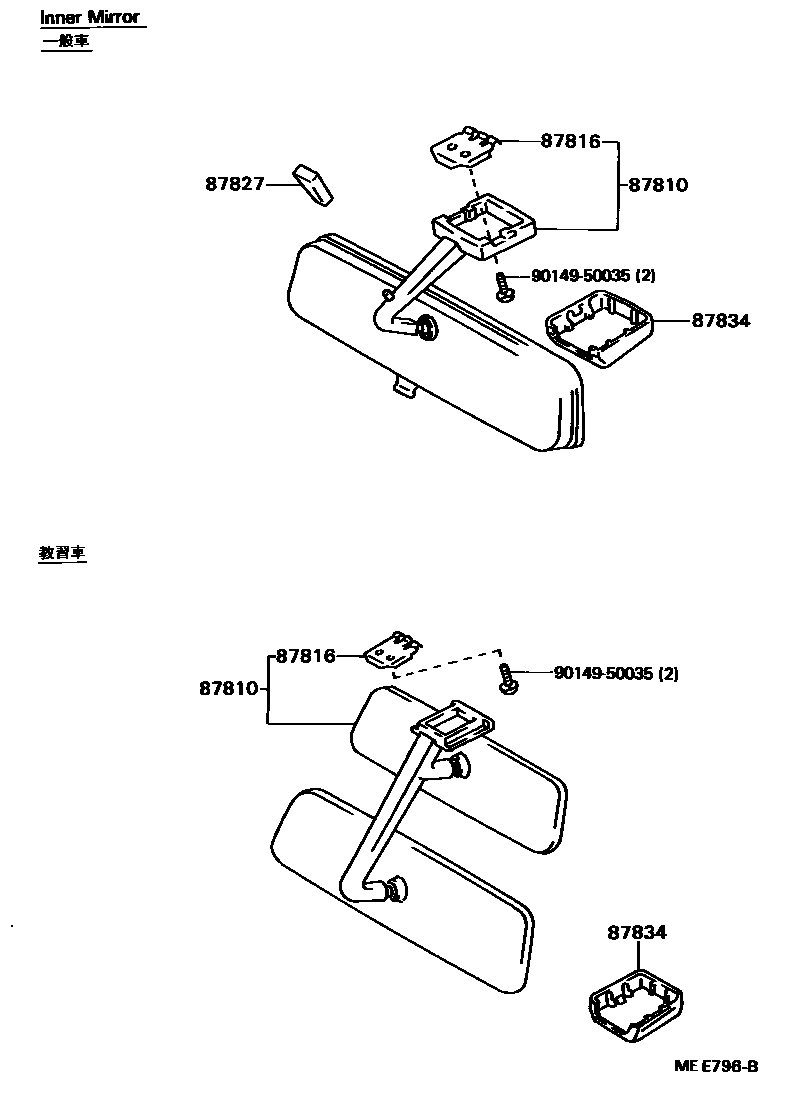 Inner Mirror
一般車

87816
87827
87810
90149-50035 (2)
87834

教習車

87816
87810
90149-50035 (2)
87834

ME E796-B