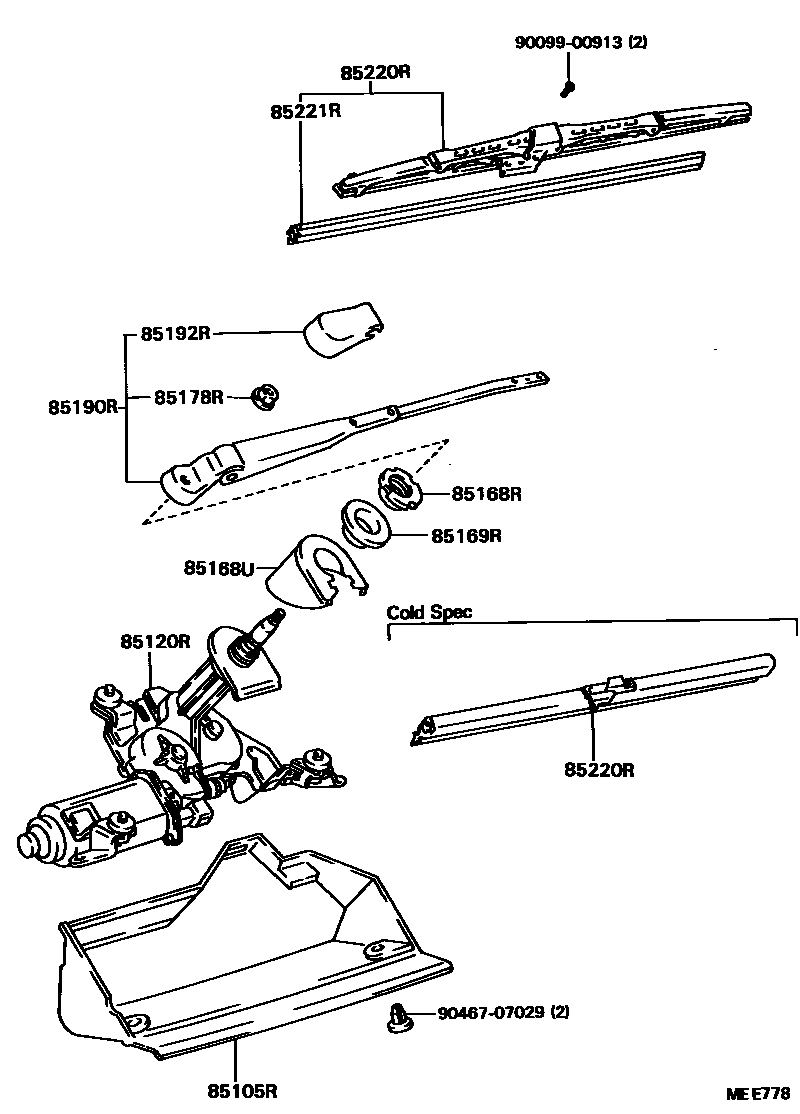 90099-00913 (2)
85220R
85221R
85192R
85190R
85178R
85168R
85169R
85168U
Cold Spec
85120R
85220R
90467-07029 (2)
85105R
MEE778