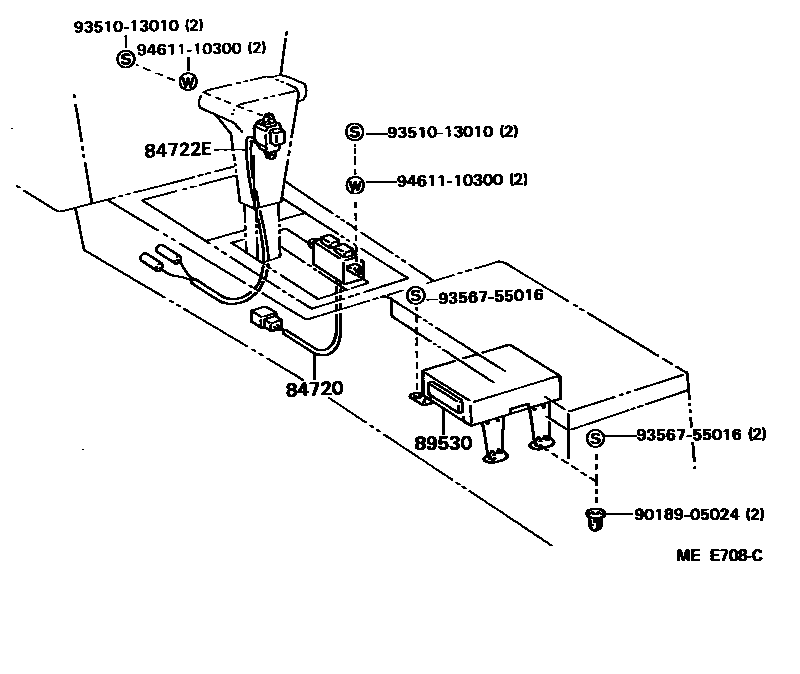 93510-13010 (2)
S 94611-10300 (2)
W
84722E
S 93510-13010 (2)
W 94611-10300 (2)
S 93567-55016
84720
89530
S 93567-55016 (2)
90189-05024 (2)
ME E708-C