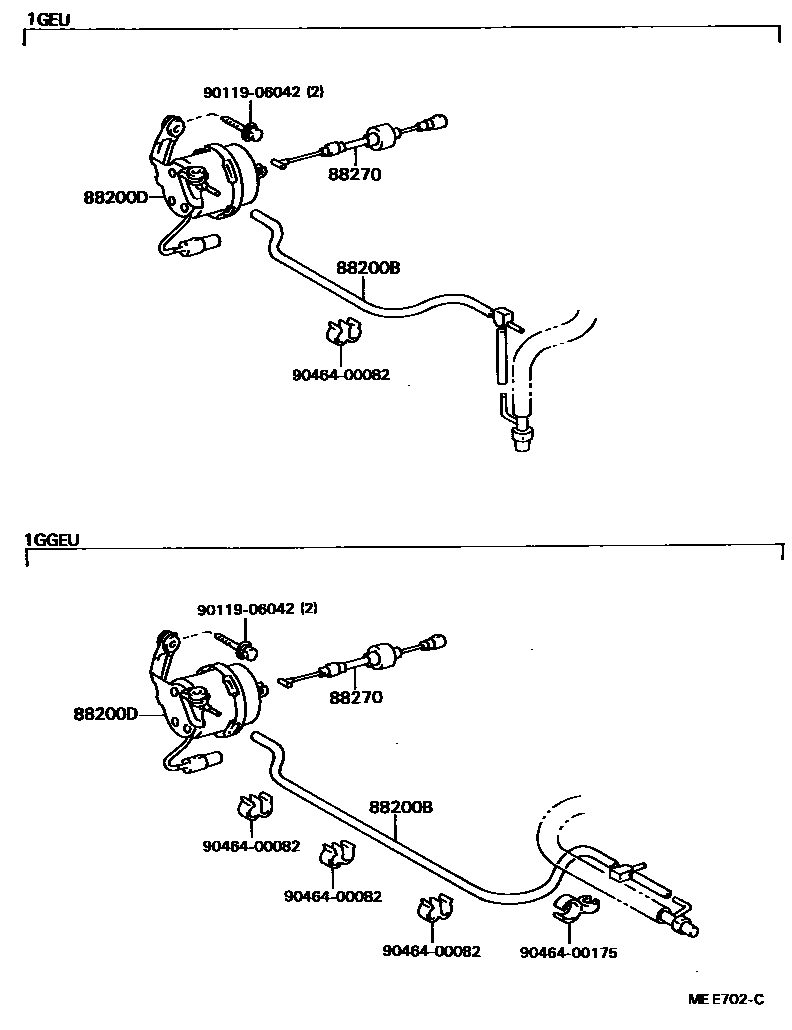 1GEU

90119-06042 (2)

88270

88200D

88200B

90464-00082

1GGEU

90119-06042 (2)

88270

88200D

88200B

90464-00082

90464-00082

90464-00082

90464-00175

ME E702-C