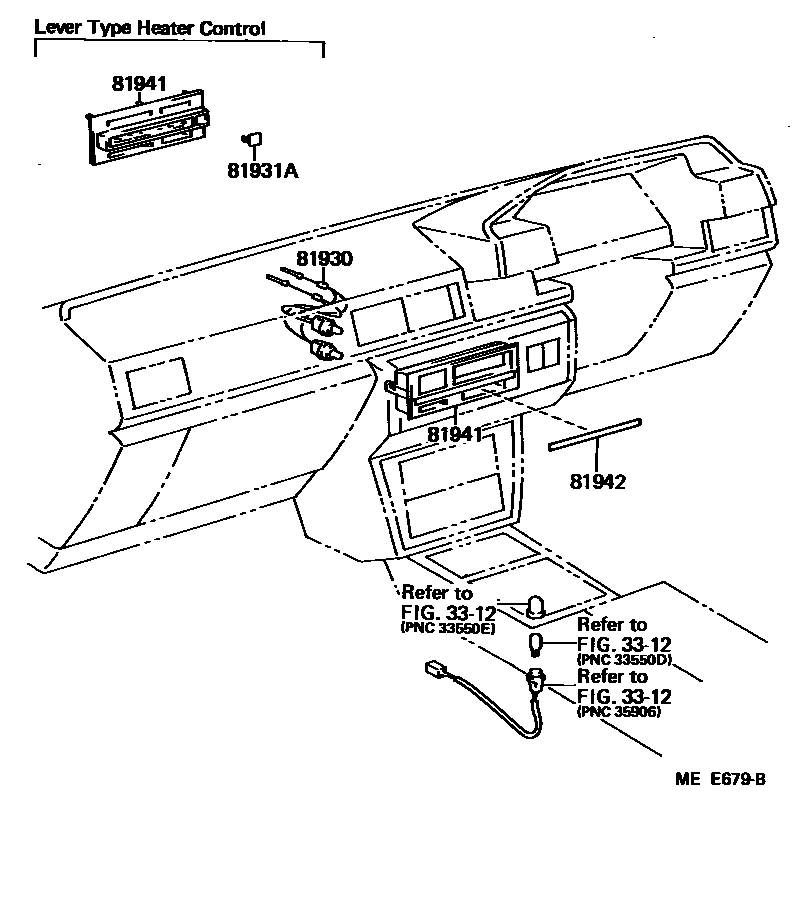 Lever Type Heater Control

81941

81931A

81930

81941

81942

Refer to FIG. 33-12 (PNC 33550E)

Refer to FIG. 33-12 (PNC 33550D)

Refer to FIG. 33-12 (PNC 35906)

ME E679-B