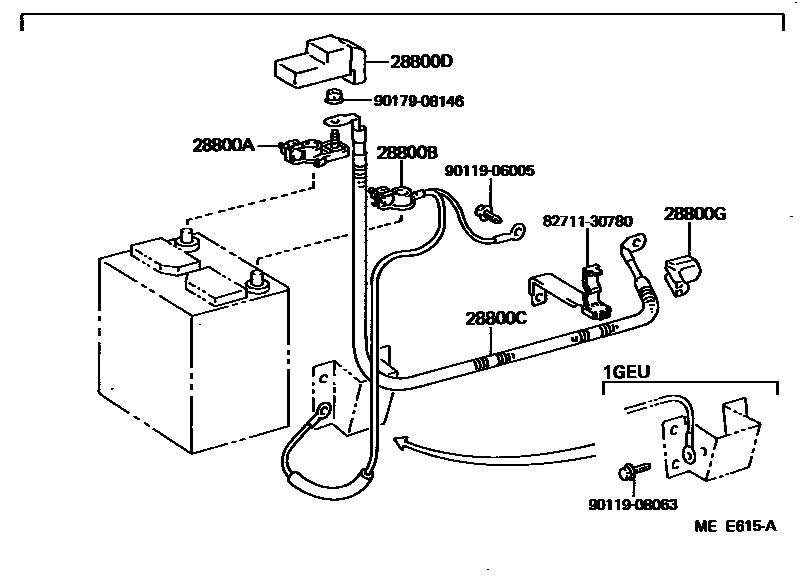 28800D

90179-08146

28800A

28800B

90119-06005

82711-30780

28800G

28800C

1GEU

90119-08063

ME E615-A