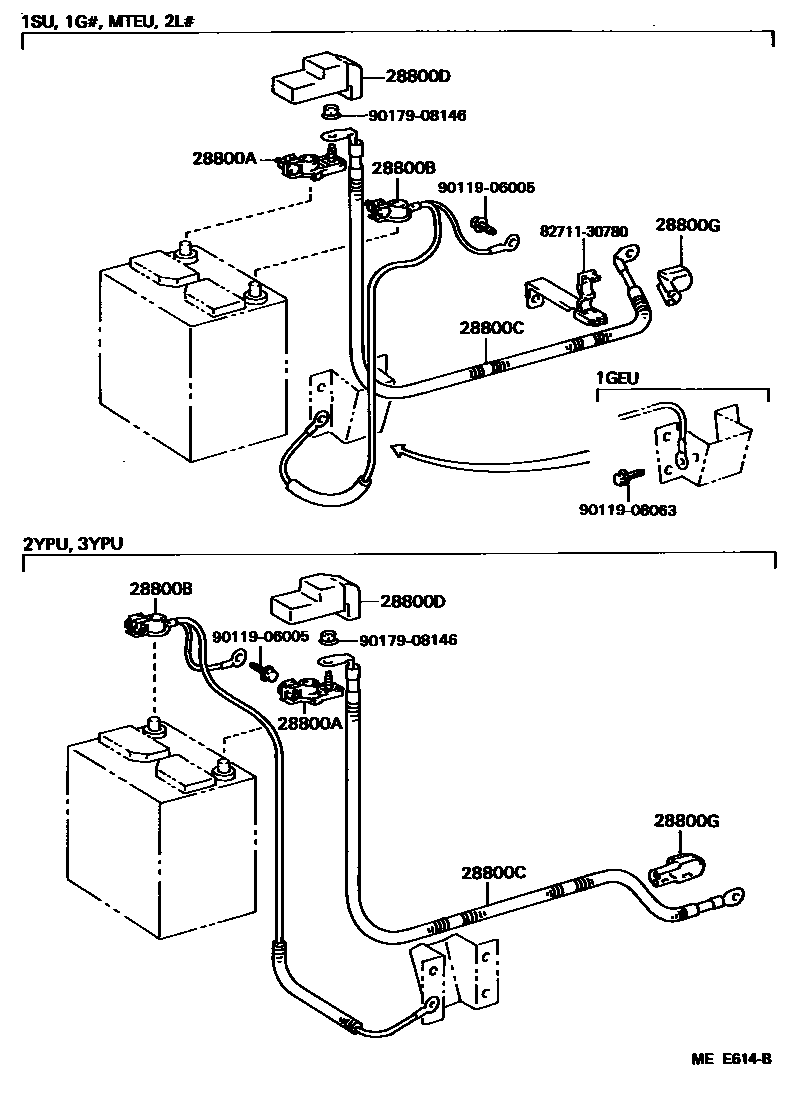 1SU, 1G#, MTEU, 2L#

28800D
90179-08146
28800A
28800B
90119-06005
82711-30780
28800G
28800C
1GEU
90119-08063

2YPU, 3YPU

28800B
28800D
90119-06005
90179-08146
28800A
28800G
28800C

ME E614-B