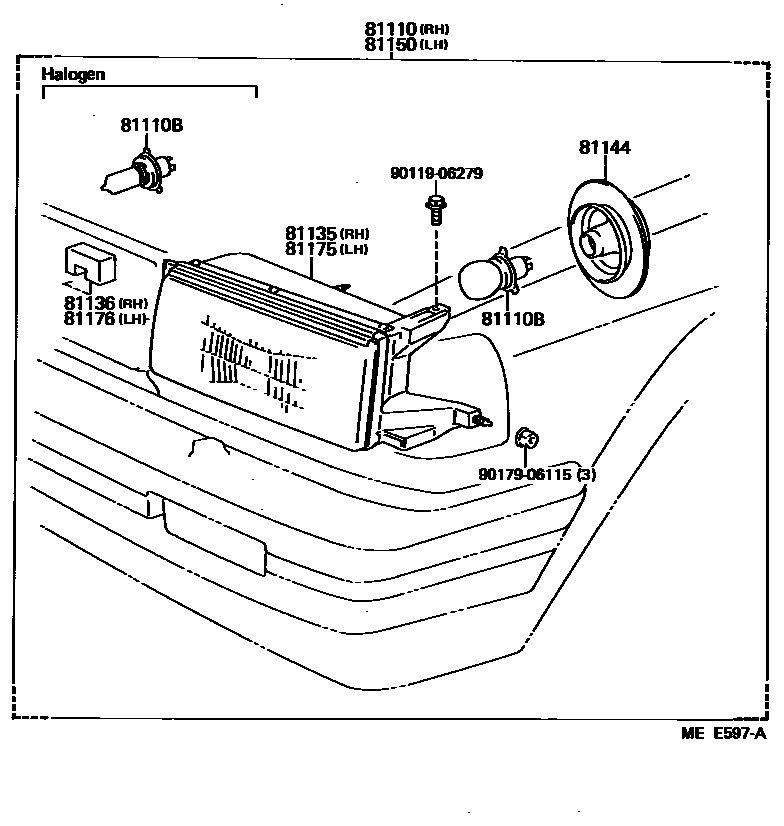 81110 (RH)
81150 (LH)

Halogen

81110B

81144

90119-06279

81135 (RH)
81175 (LH)

81136 (RH)
81176 (LH)

81110B

90179-06115 (3)

ME E597-A